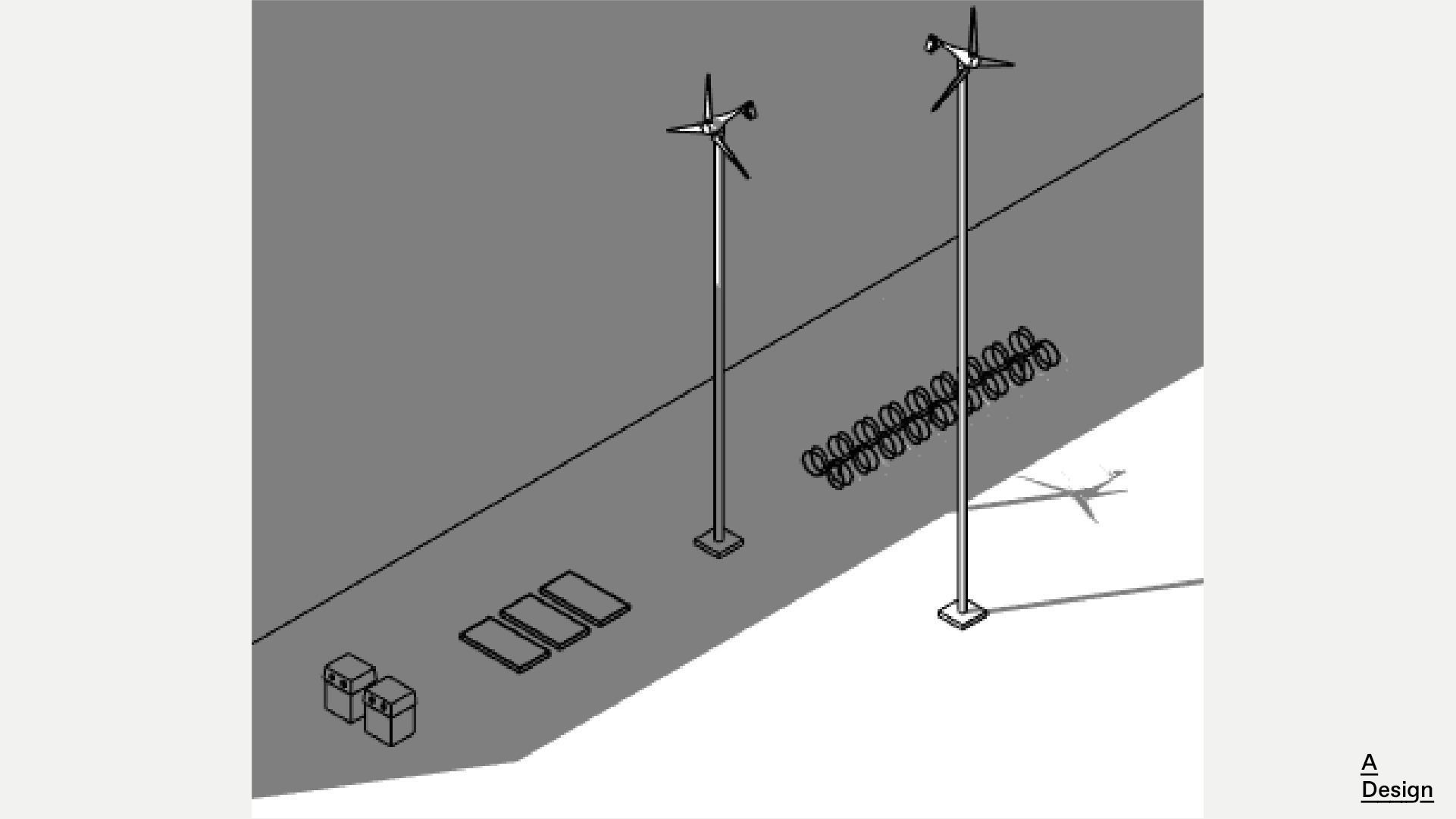 A
Design