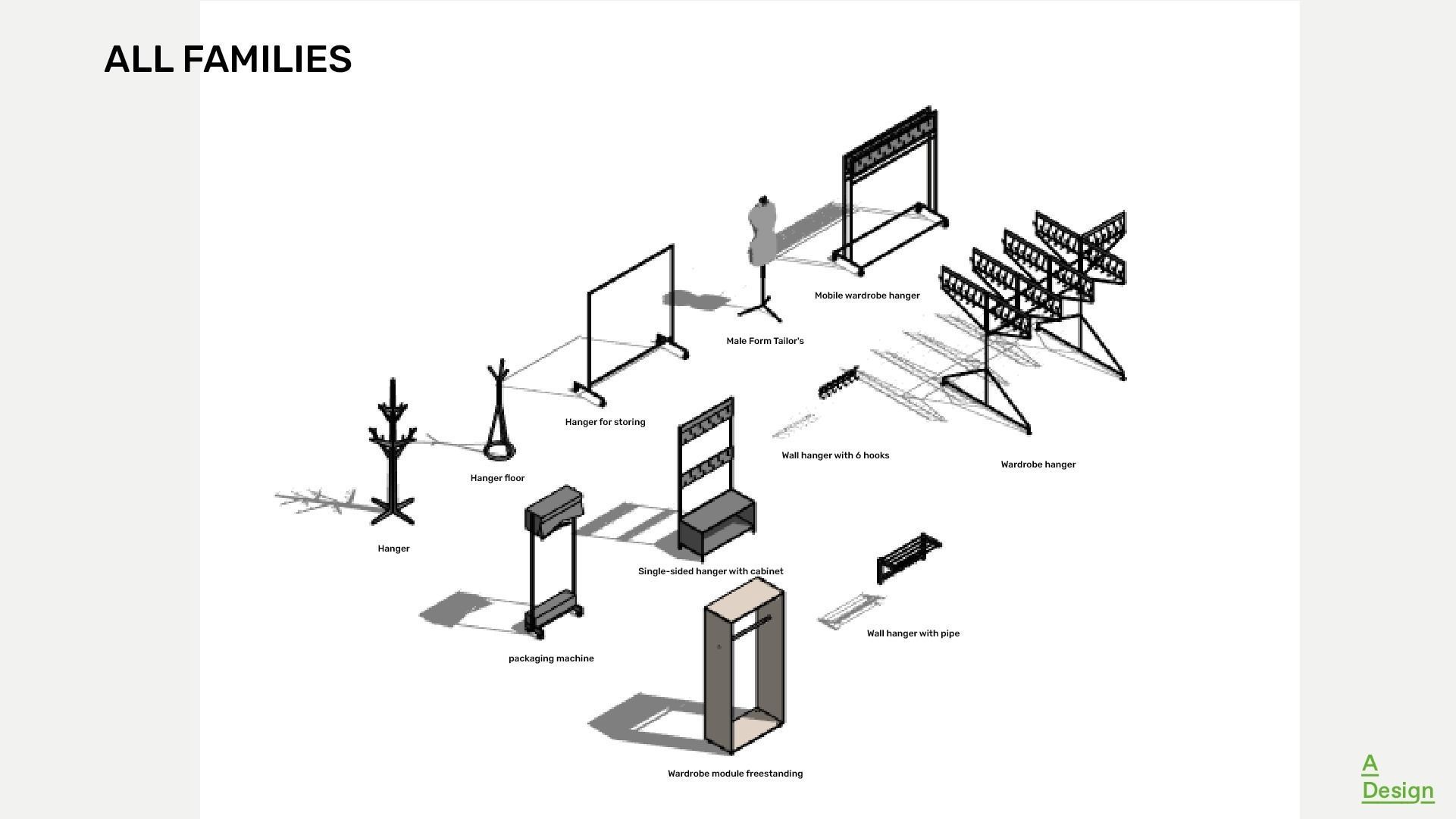 ALL FAMILIES

Mobile wardrobe hanger

Male Form Tailor's

Hanger for storing

Wall hanger with 6 hooks

Wardrobe hanger

Hanger floor

Hanger

Single-sided hanger with cabinet

Wall hanger with pipe

packaging machine

Wardrobe module freestanding

A
Design