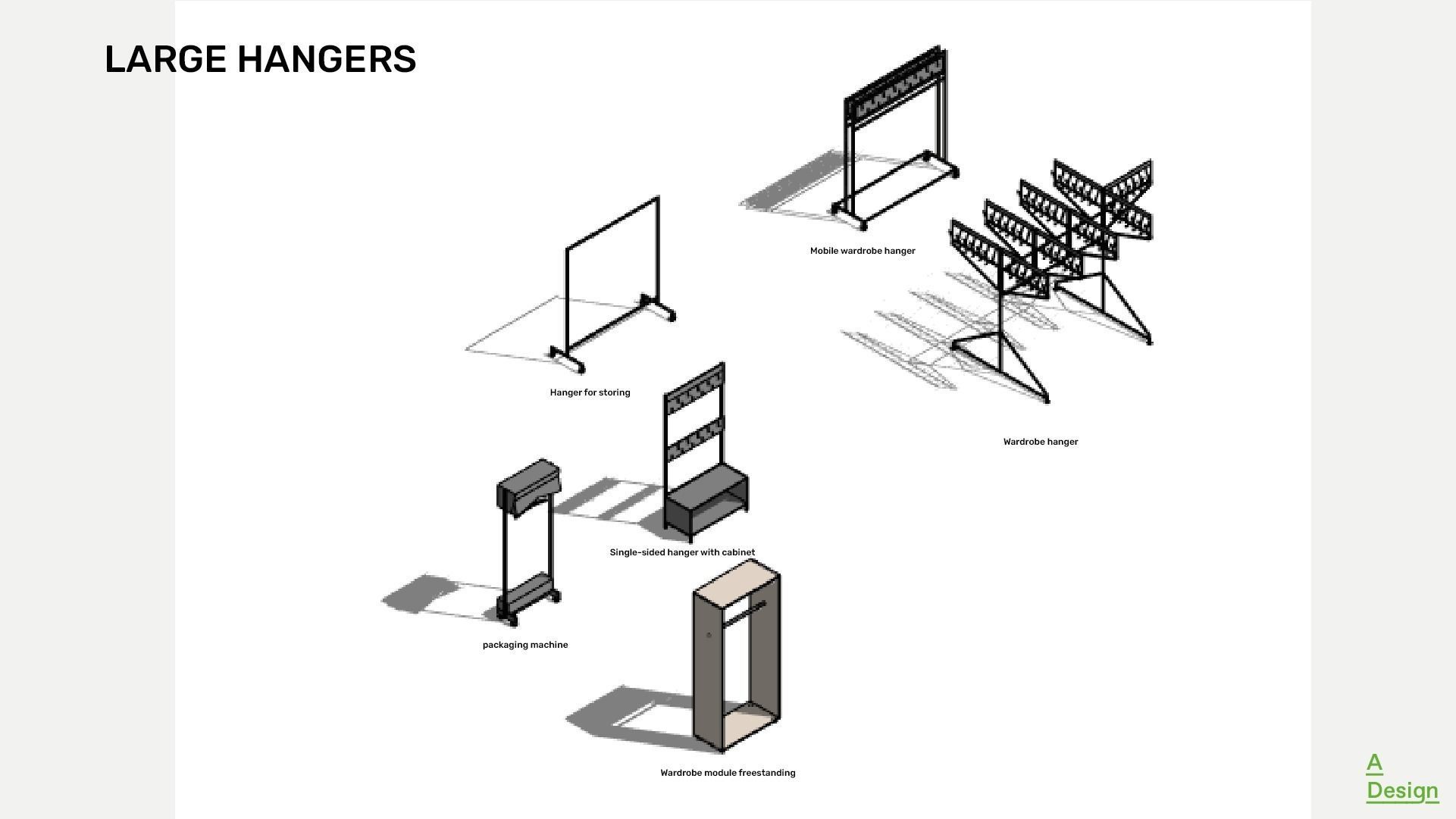 LARGE HANGERS

Mobile wardrobe hanger

Hanger for storing

Wardrobe hanger

Single-sided hanger with cabinet

packaging machine

Wardrobe module freestanding

A
Design