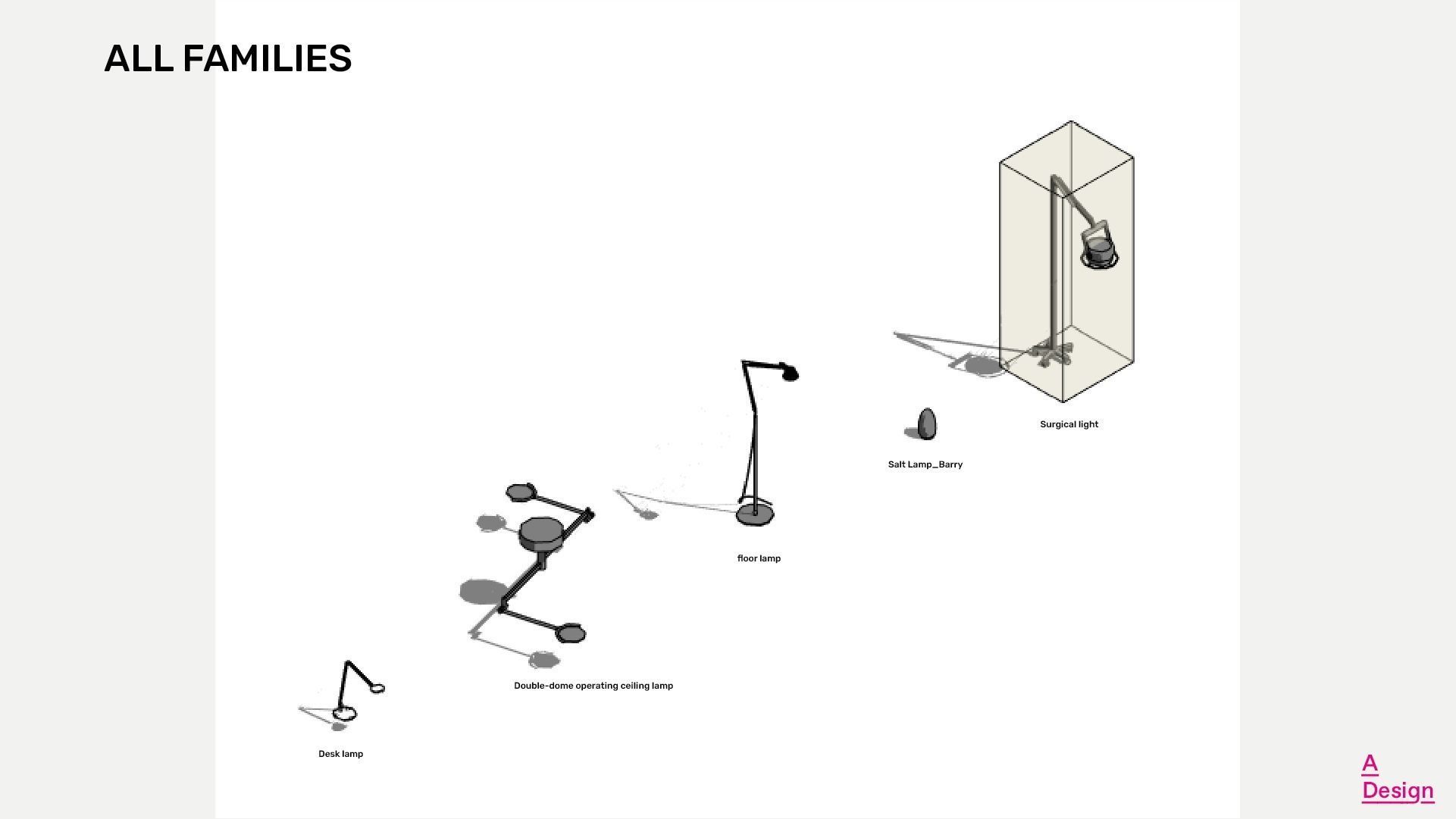 ALL FAMILIES

Surgical light

Salt Lamp_Barry

floor lamp

Double-dome operating ceiling lamp

Desk lamp

A
Design