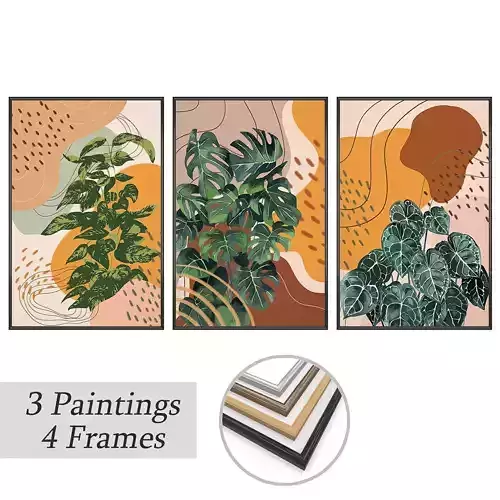 3 Paintings
4 Frames