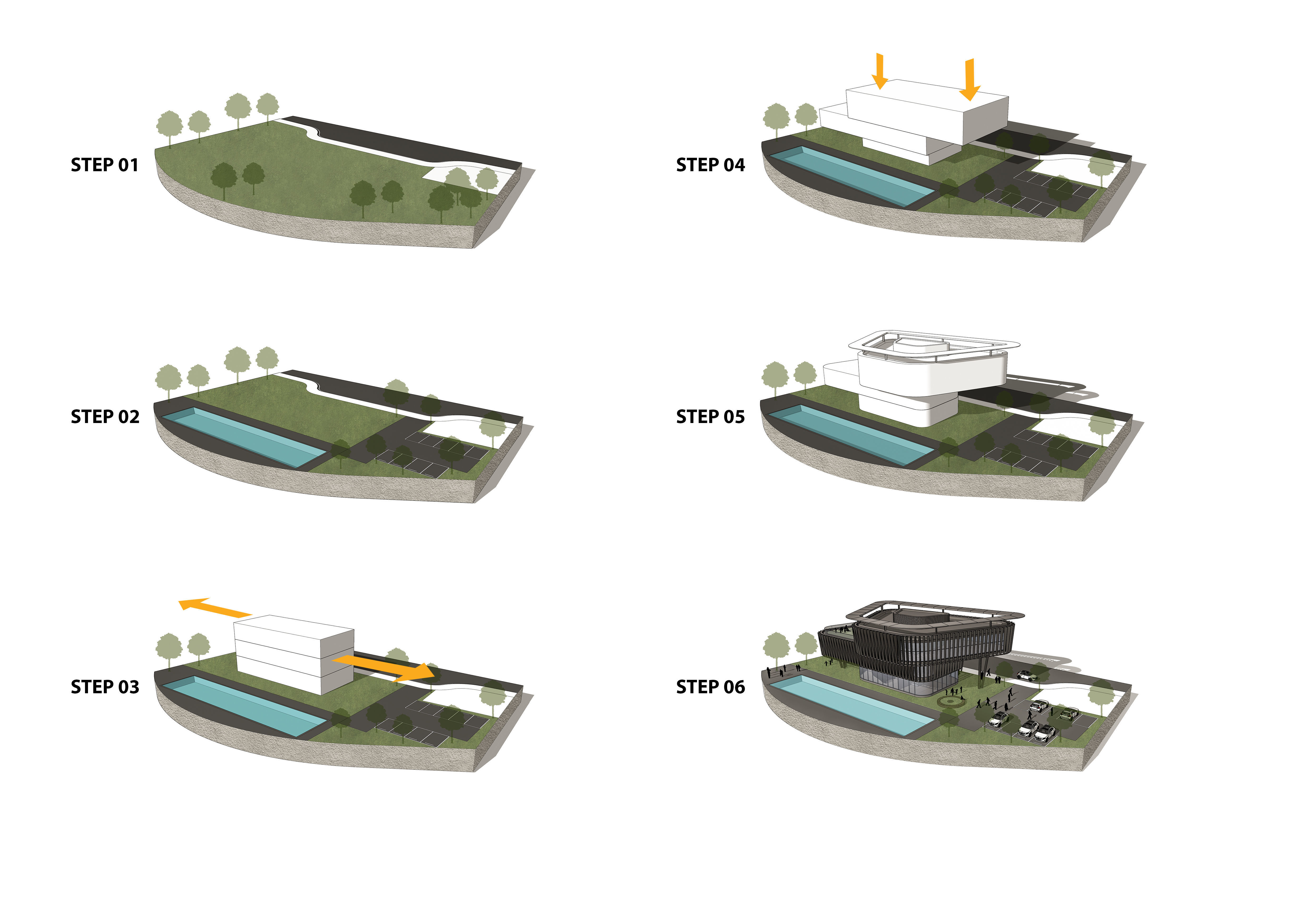 STEP 01

STEP 02

STEP 03

STEP 04

STEP 05

STEP 06