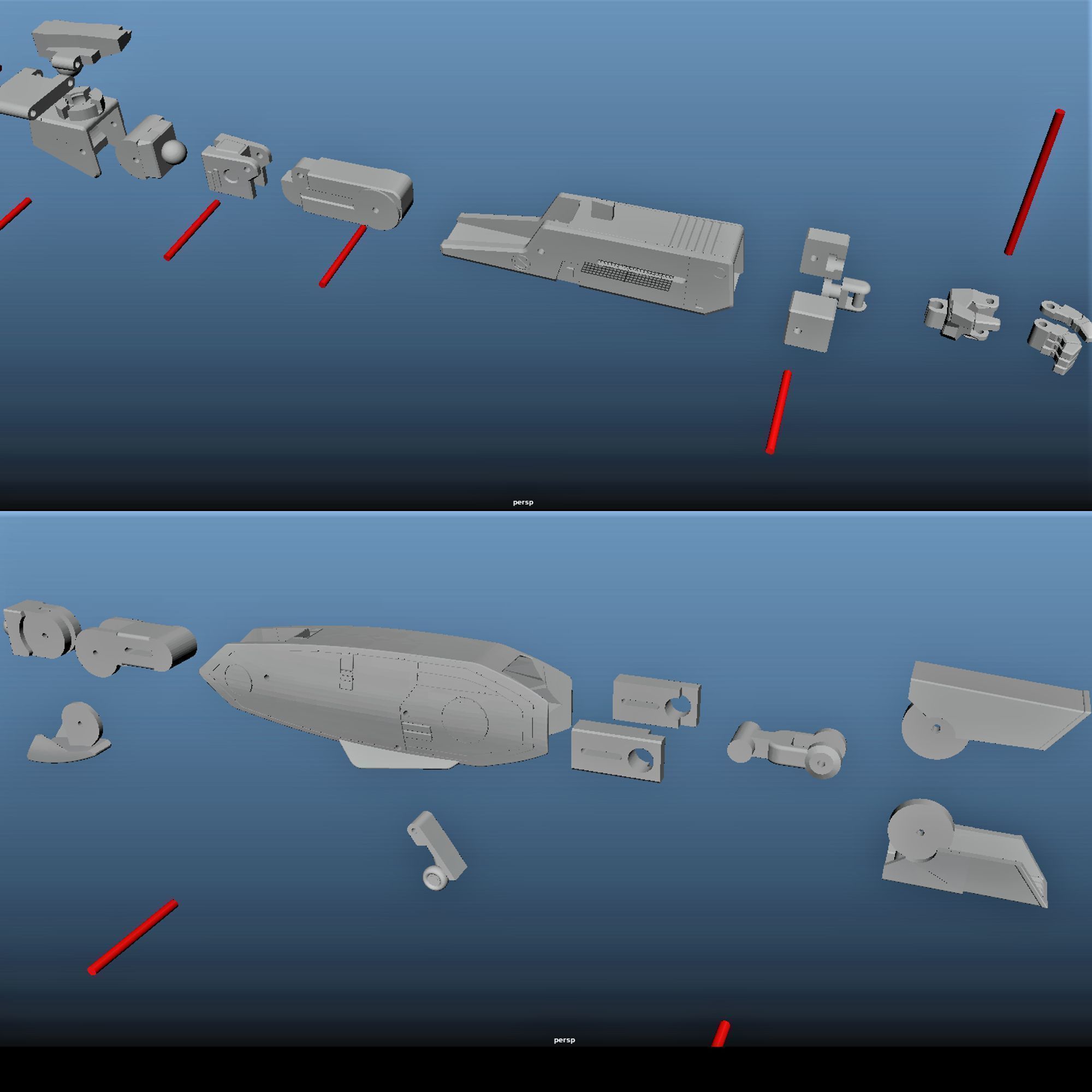 persp

persp