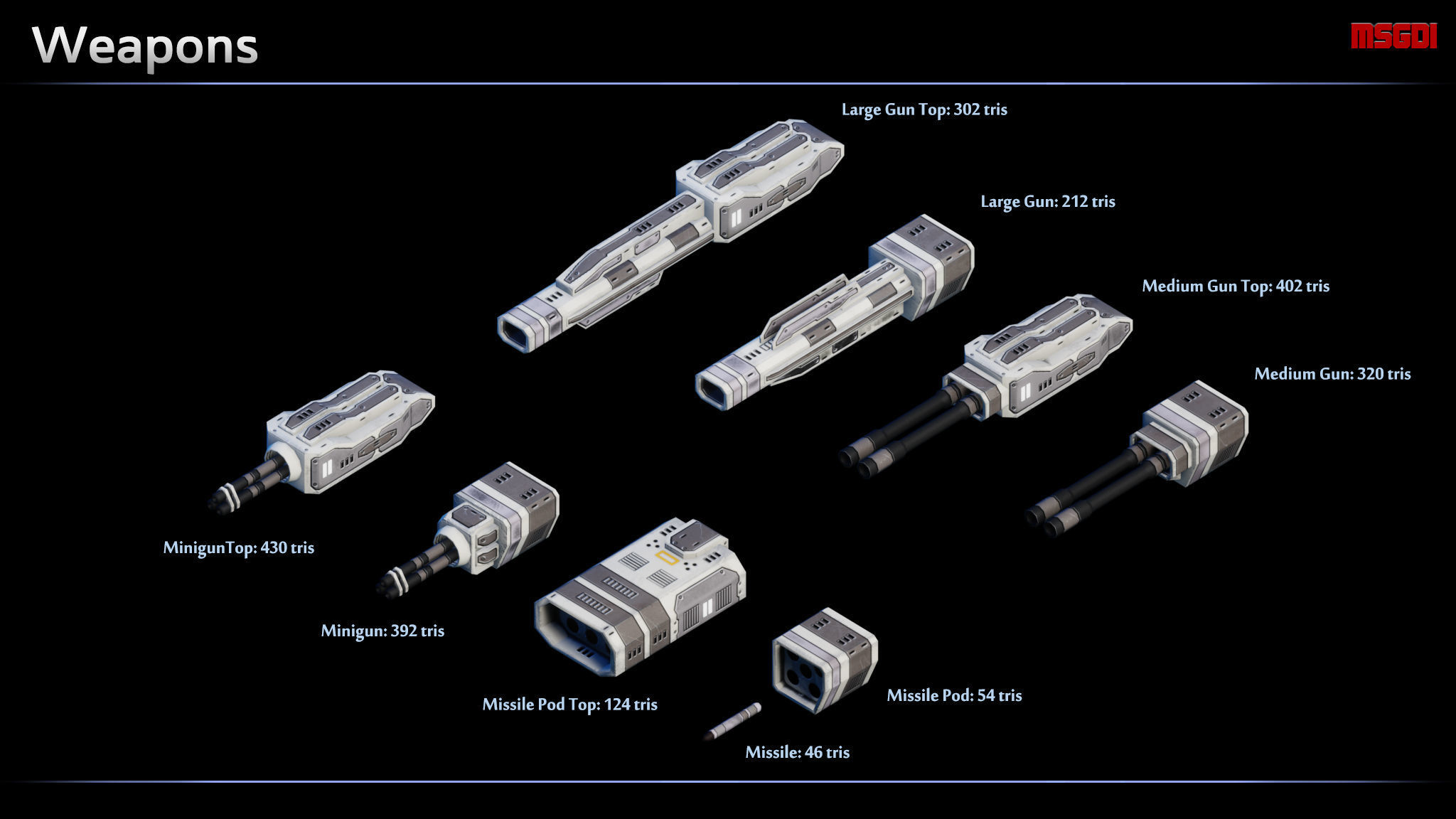 Weapons

MSGDI

Large Gun Top: 302 tris

Large Gun: 212 tris

Medium Gun Top: 402 tris

Medium Gun: 320 tris

MinigunTop: 430 tris

Minigun: 392 tris

Missile Pod Top: 124 tris

Missile Pod: 54 tris

Missile: 46 tris