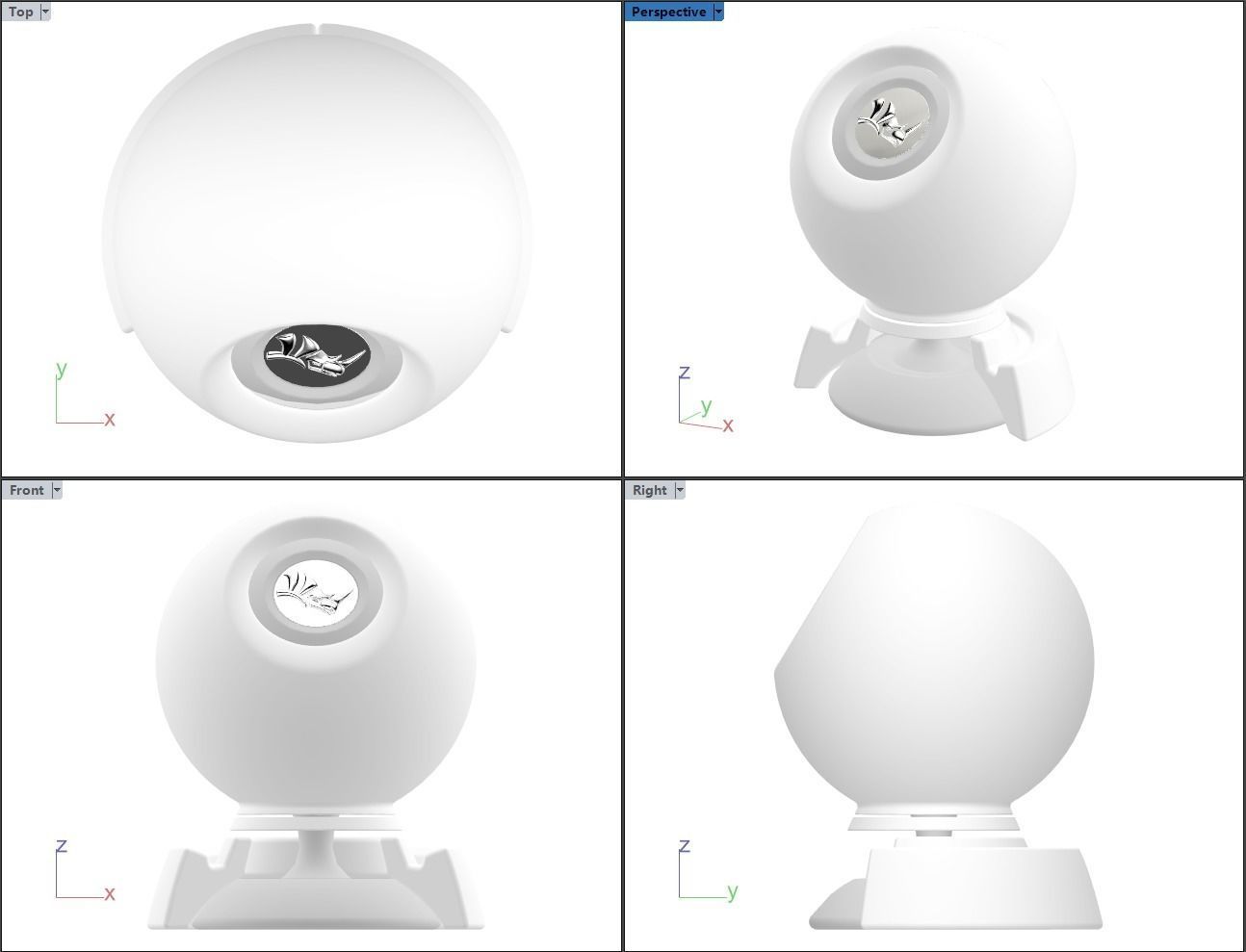 Top

y
x

Perspective

z
y
x

Front

z
x

Right

z
y