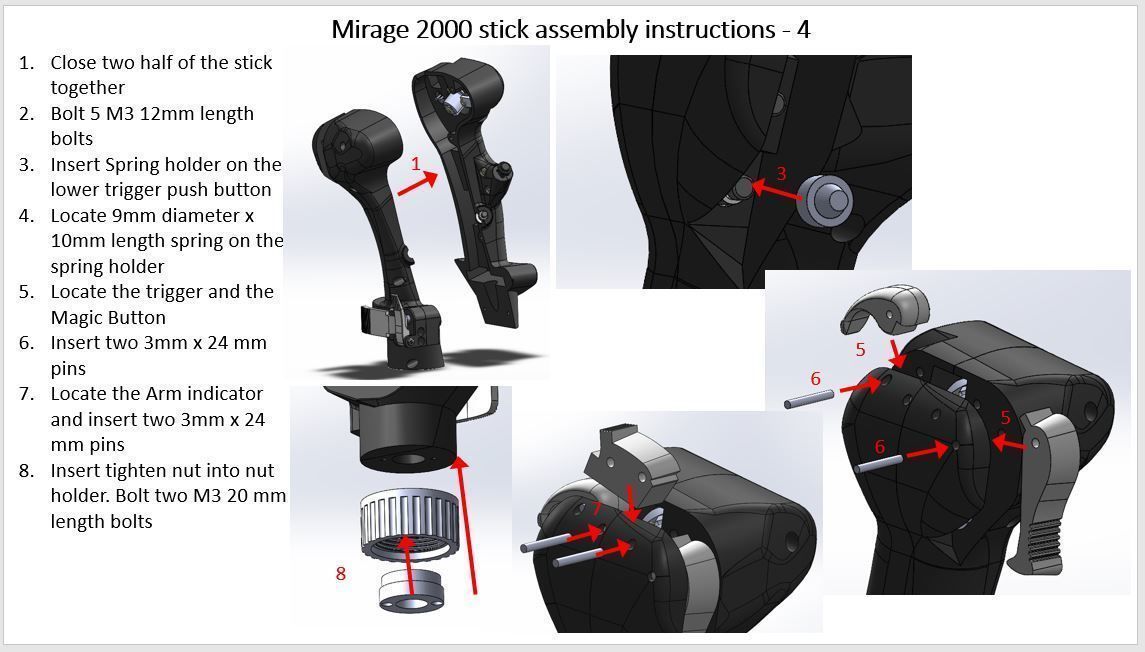 Mirage 2000 stick assembly instructions - 4

1. Close two half of the stick together
2. Bolt 5 M3 12mm length bolts
3. Insert Spring holder on the lower trigger push button
4. Locate 9mm diameter x 10mm length spring on the spring holder
5. Locate the trigger and the Magic Button
6. Insert two 3mm x 24 mm pins
7. Locate the Arm indicator and insert two 3mm x 24 mm pins
8. Insert tighten nut into nut holder. Bolt two M3 20 mm length bolts

1

3

5

6

5

6

7

8