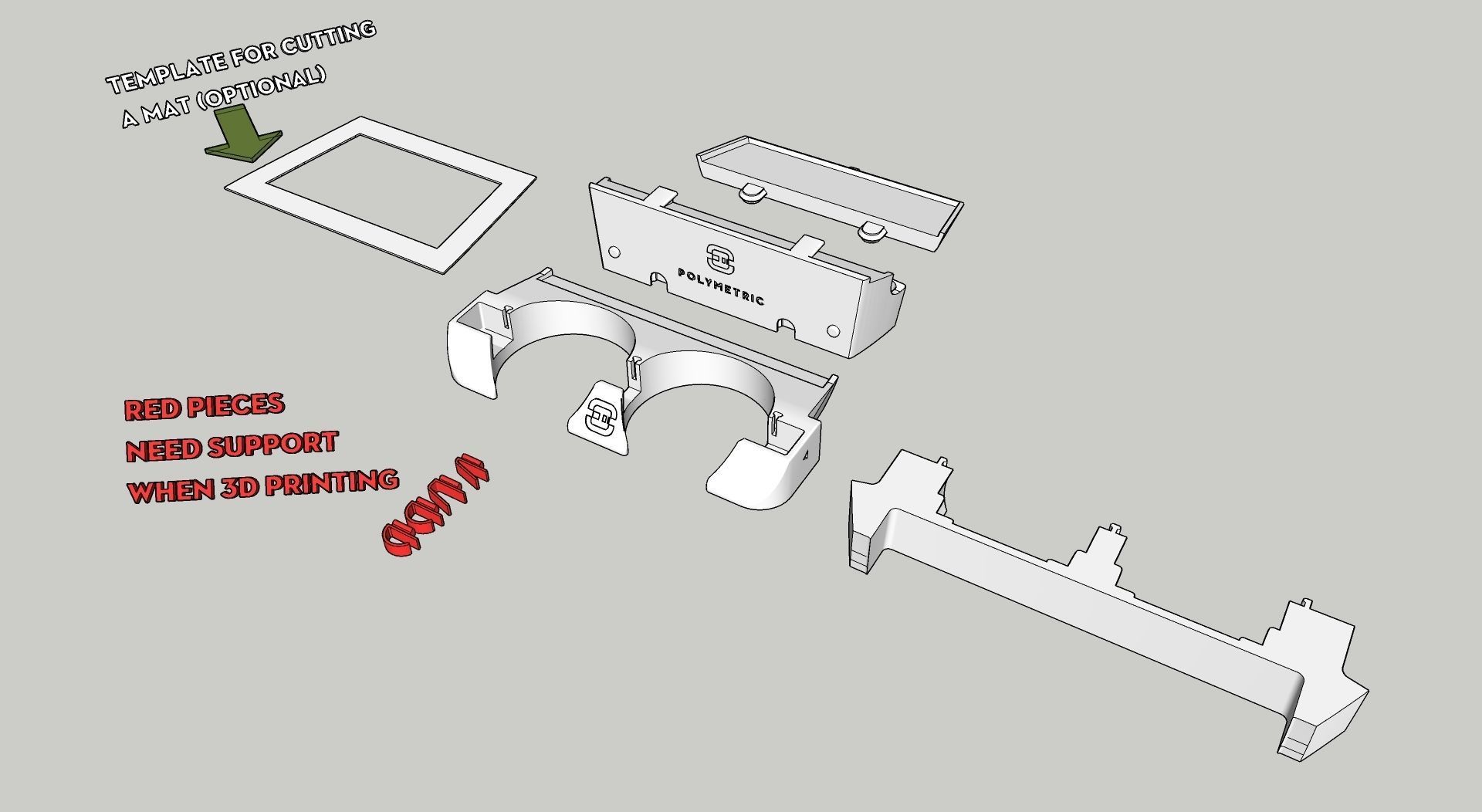 TEMPLATE FOR CUTTING A MAT (OPTIONAL)

POLYMETRIC

RED PIECES NEED SUPPORT WHEN 3D PRINTING