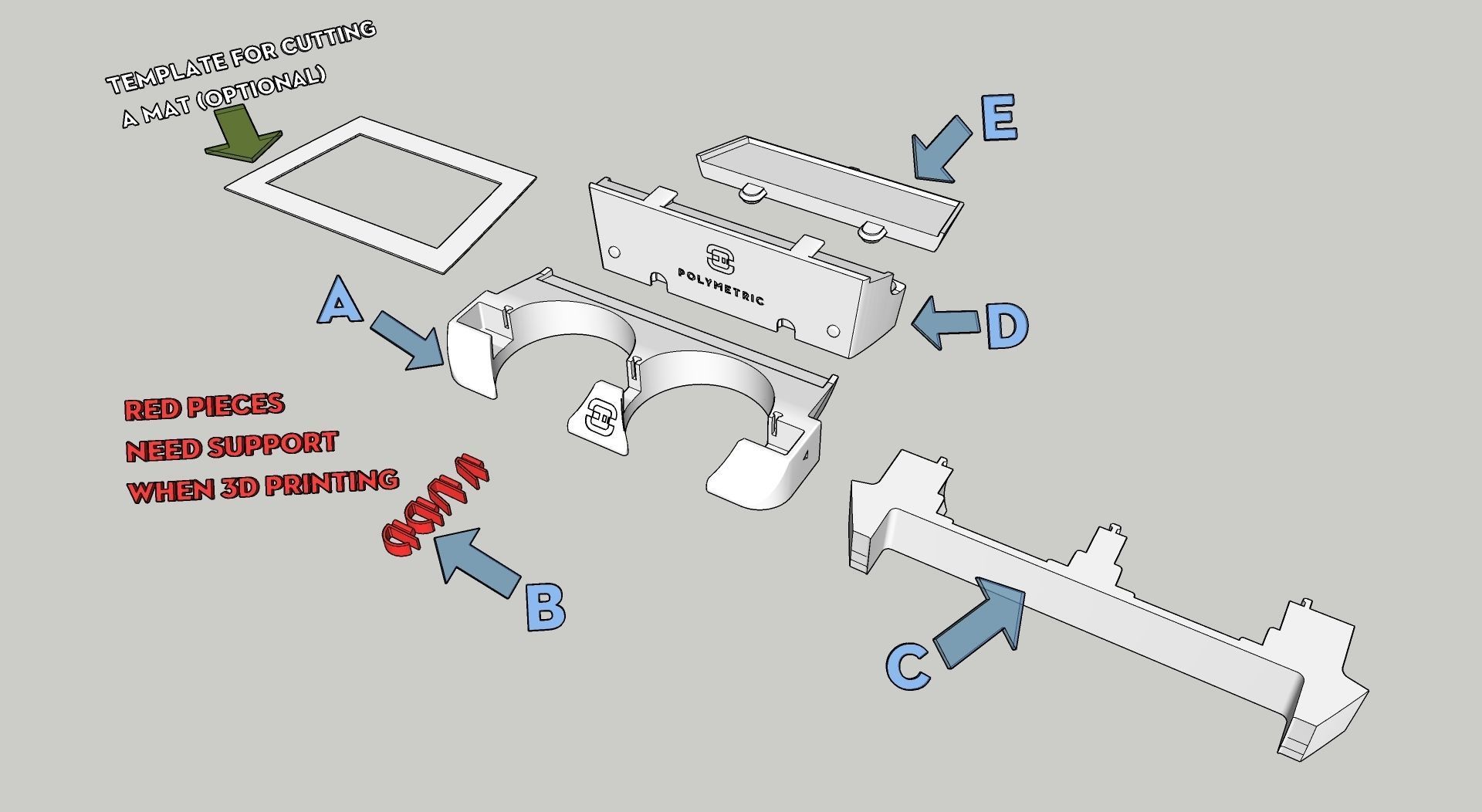 TEMPLATE FOR CUTTING
A MAT (OPTIONAL)

E

POLYMETRIC

A

D

RED PIECES
NEED SUPPORT
WHEN 3D PRINTING

B

C