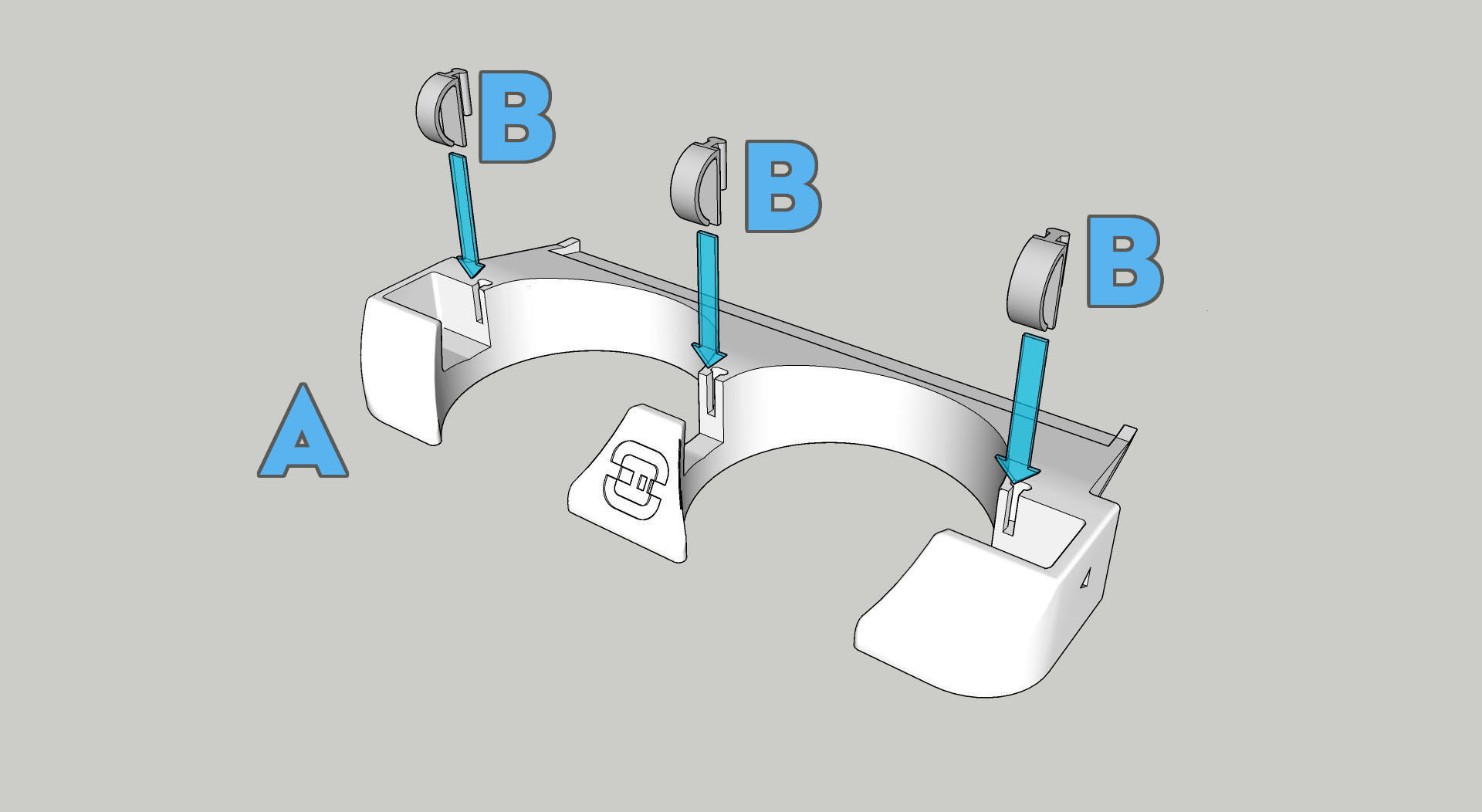 B

B

B

A