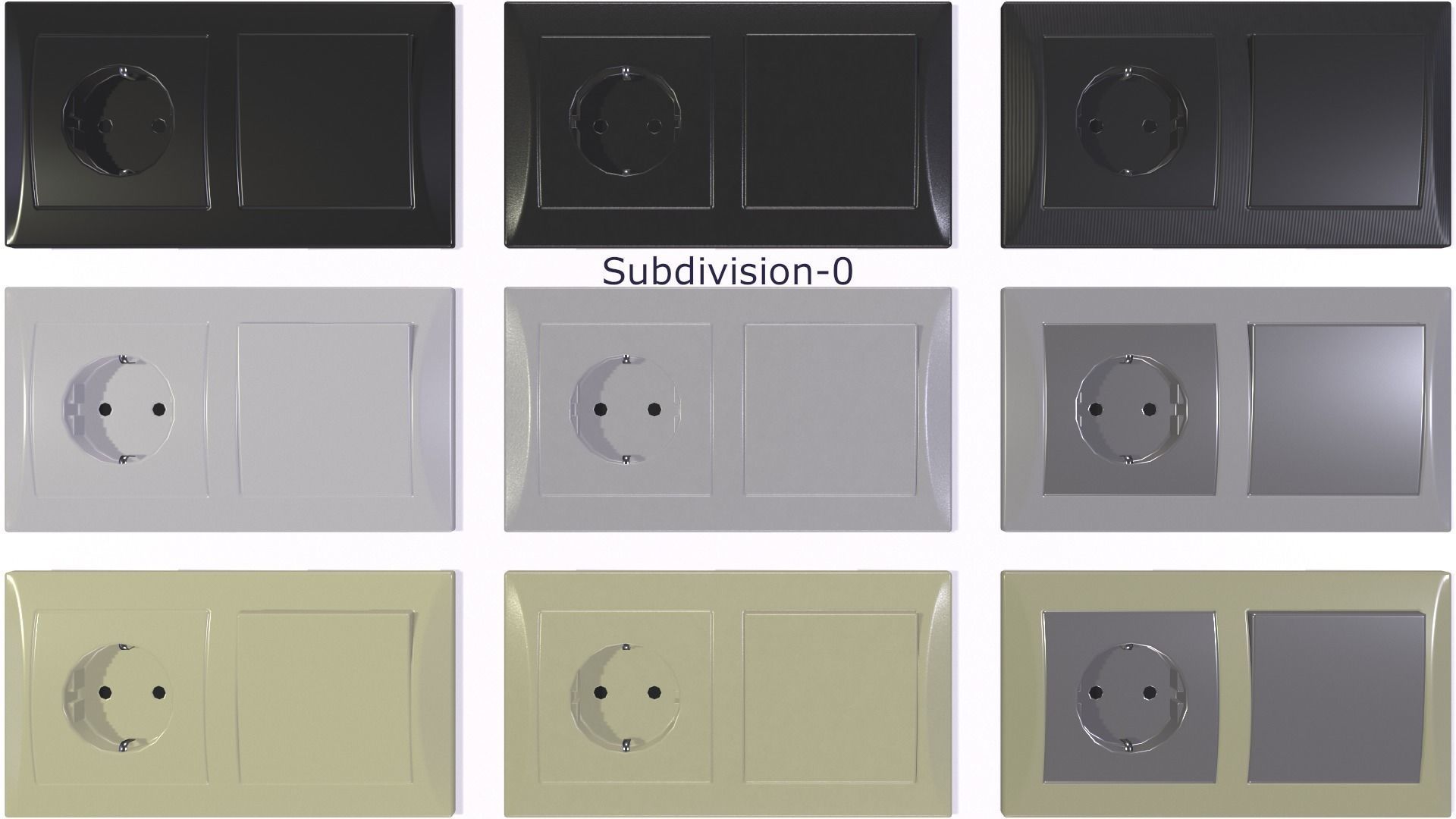 Subdivision-0