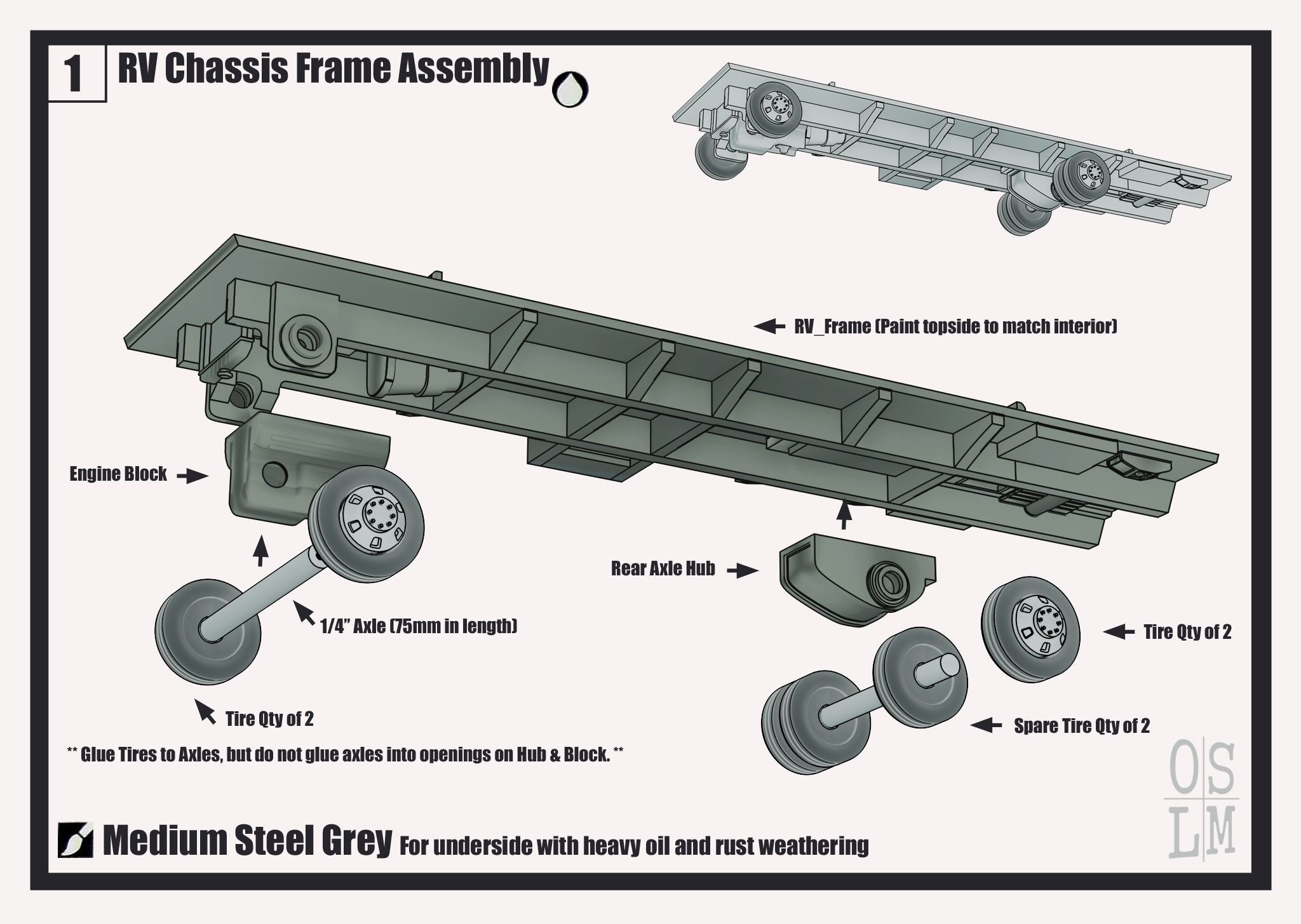 1 RV Chassis Frame Assembly

RV_Frame (Paint topside to match interior)

Engine Block

Rear Axle Hub

1/4" Axle (75mm in length)

Tire Qty of 2

Tire Qty of 2

Spare Tire Qty of 2

** Glue Tires to Axles, but do not glue axles into openings on Hub & Block. **

Medium Steel Grey For underside with heavy oil and rust weathering

OS
LM