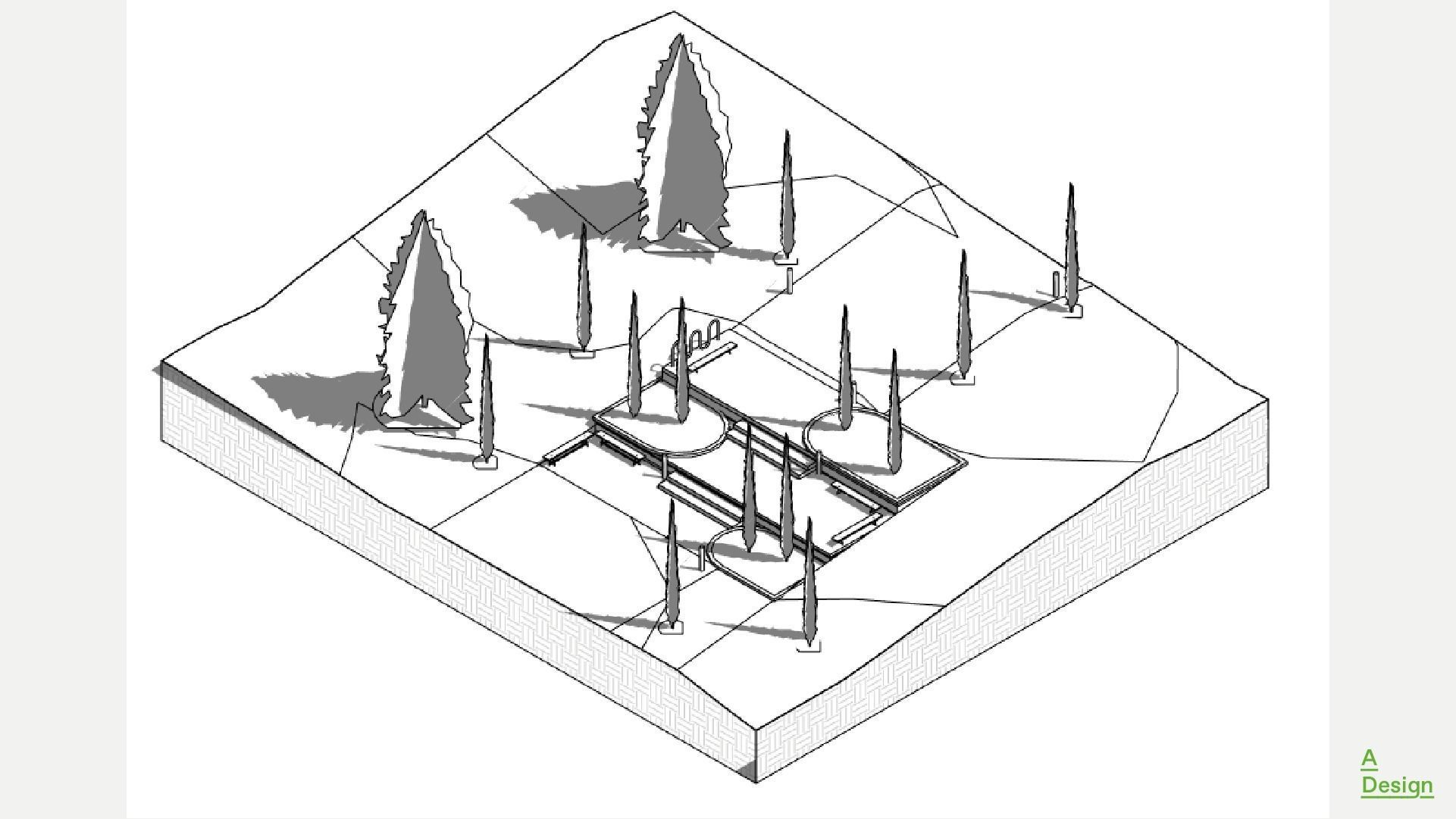 A
Design