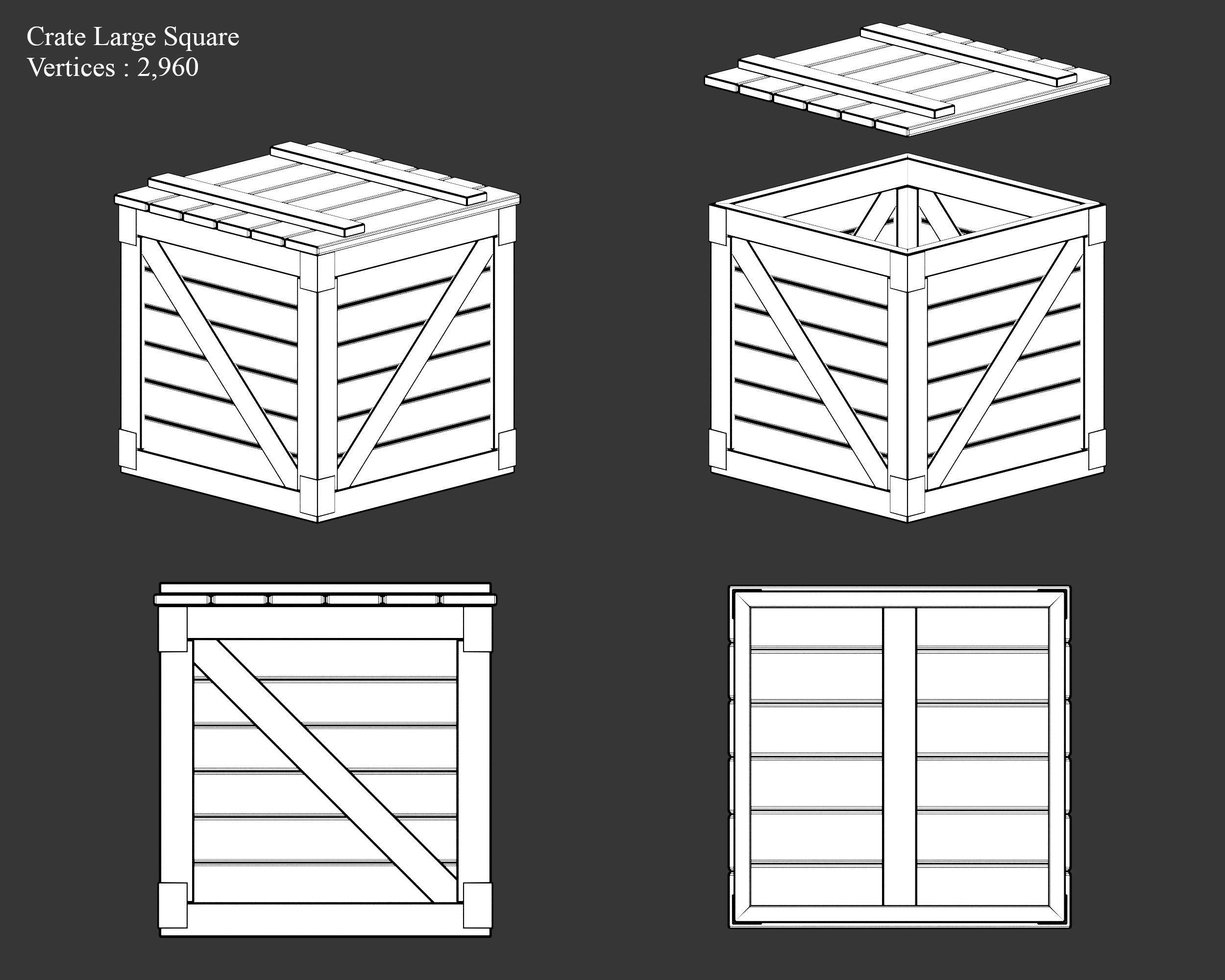 Crate Large Square
Vertices : 2,960