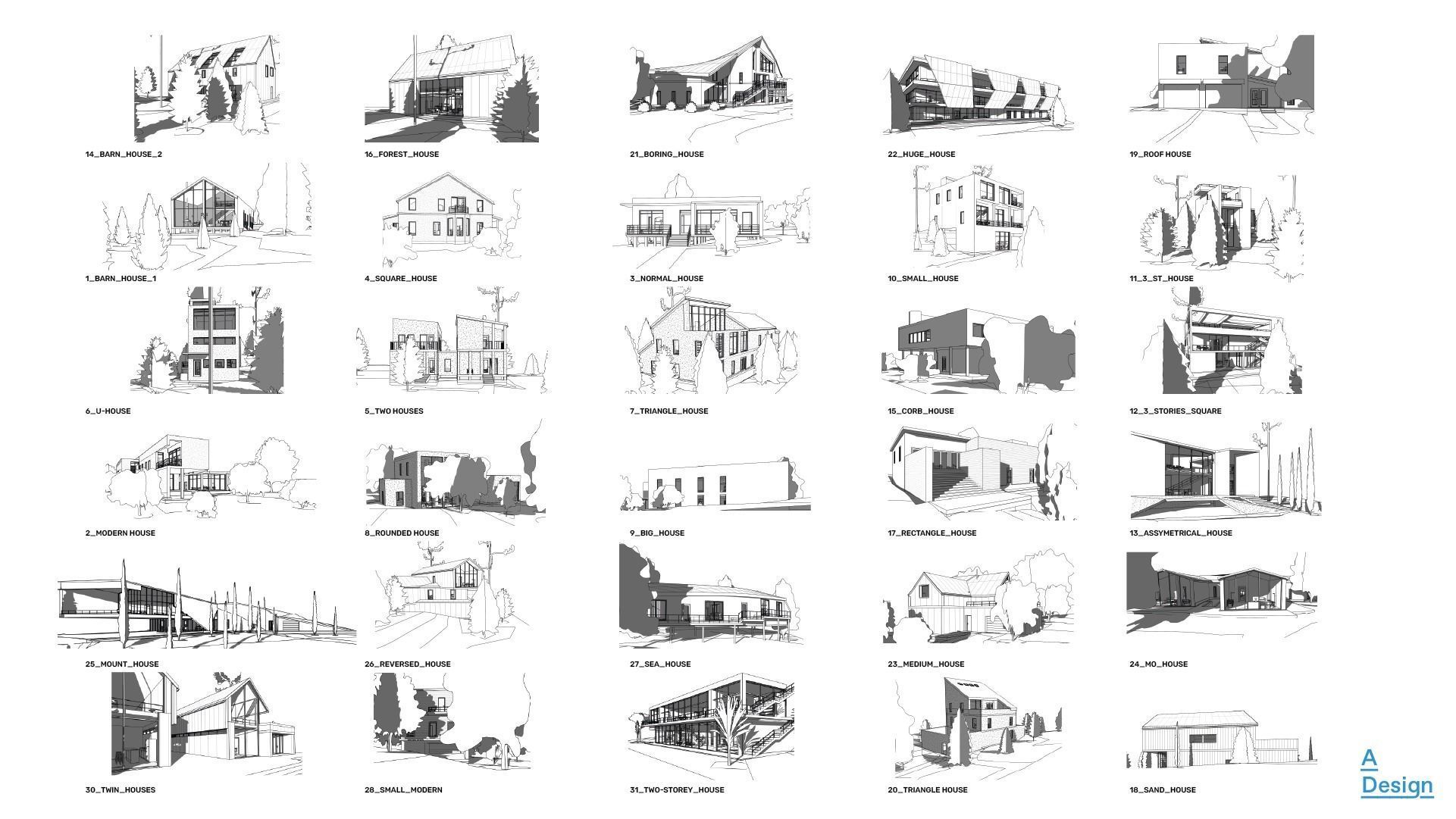 14_BARN_HOUSE_2

16_FOREST_HOUSE

21_BORING_HOUSE

22_HUGE_HOUSE

19_ROOF HOUSE

1_BARN_HOUSE_1

4_SQUARE_HOUSE

3_NORMAL_HOUSE

10_SMALL_HOUSE

11_3_ST_HOUSE

6_U-HOUSE

5_TWO HOUSES

7_TRIANGLE_HOUSE

15_CORB_HOUSE

12_3_STORIES_SQUARE

2_MODERN HOUSE

8_ROUNDED HOUSE

9_BIG_HOUSE

17_RECTANGLE_HOUSE

13_ASSYMETRICAL_HOUSE

25_MOUNT_HOUSE

26_REVERSED_HOUSE

27_SEA_HOUSE

23_MEDIUM_HOUSE

24_MO_HOUSE

30_TWIN_HOUSES

28_SMALL_MODERN

31_TWO-STOREY_HOUSE

20_TRIANGLE HOUSE

18_SAND_HOUSE

A
Design