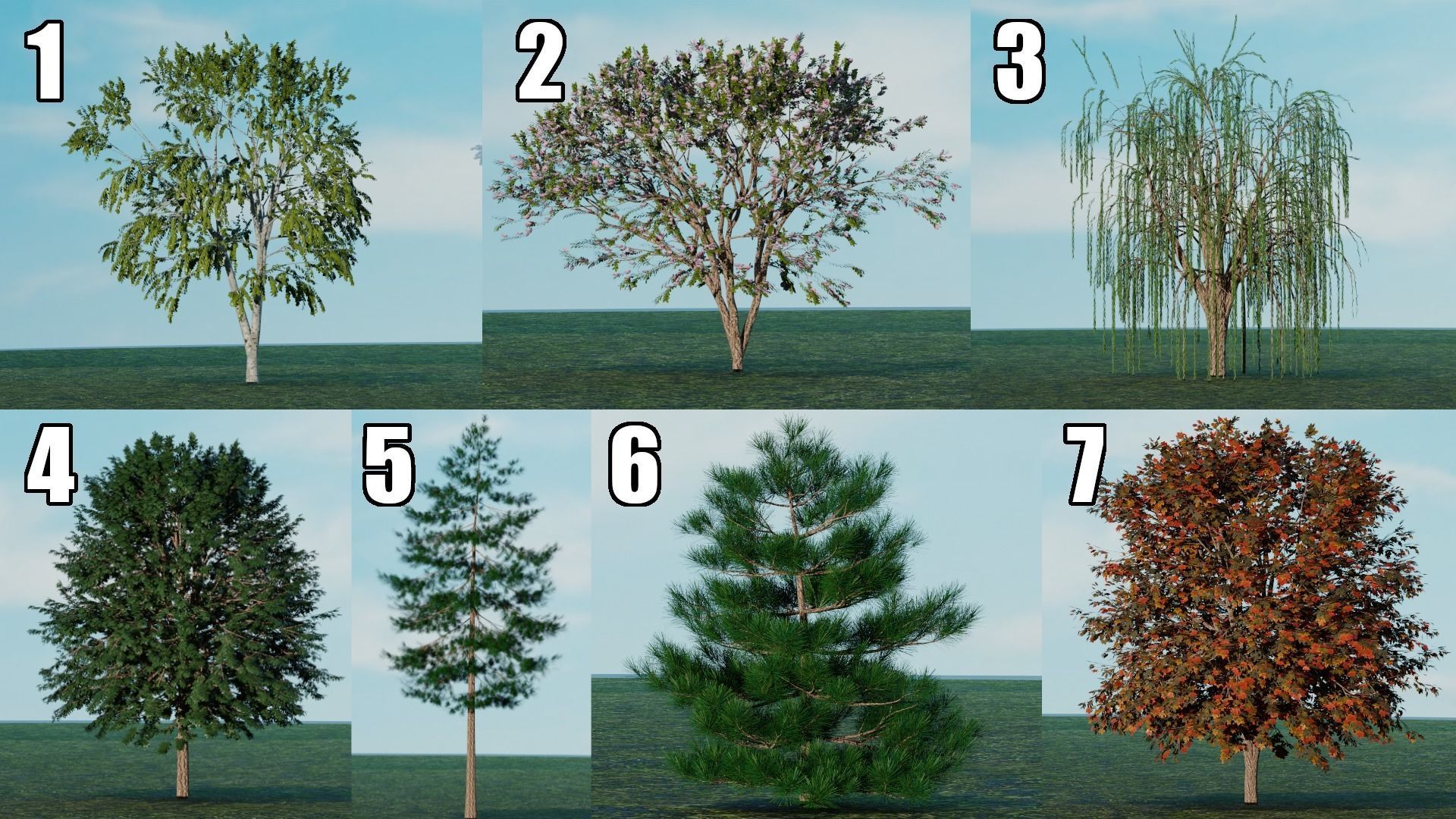 1

2

3

4

5

6

7