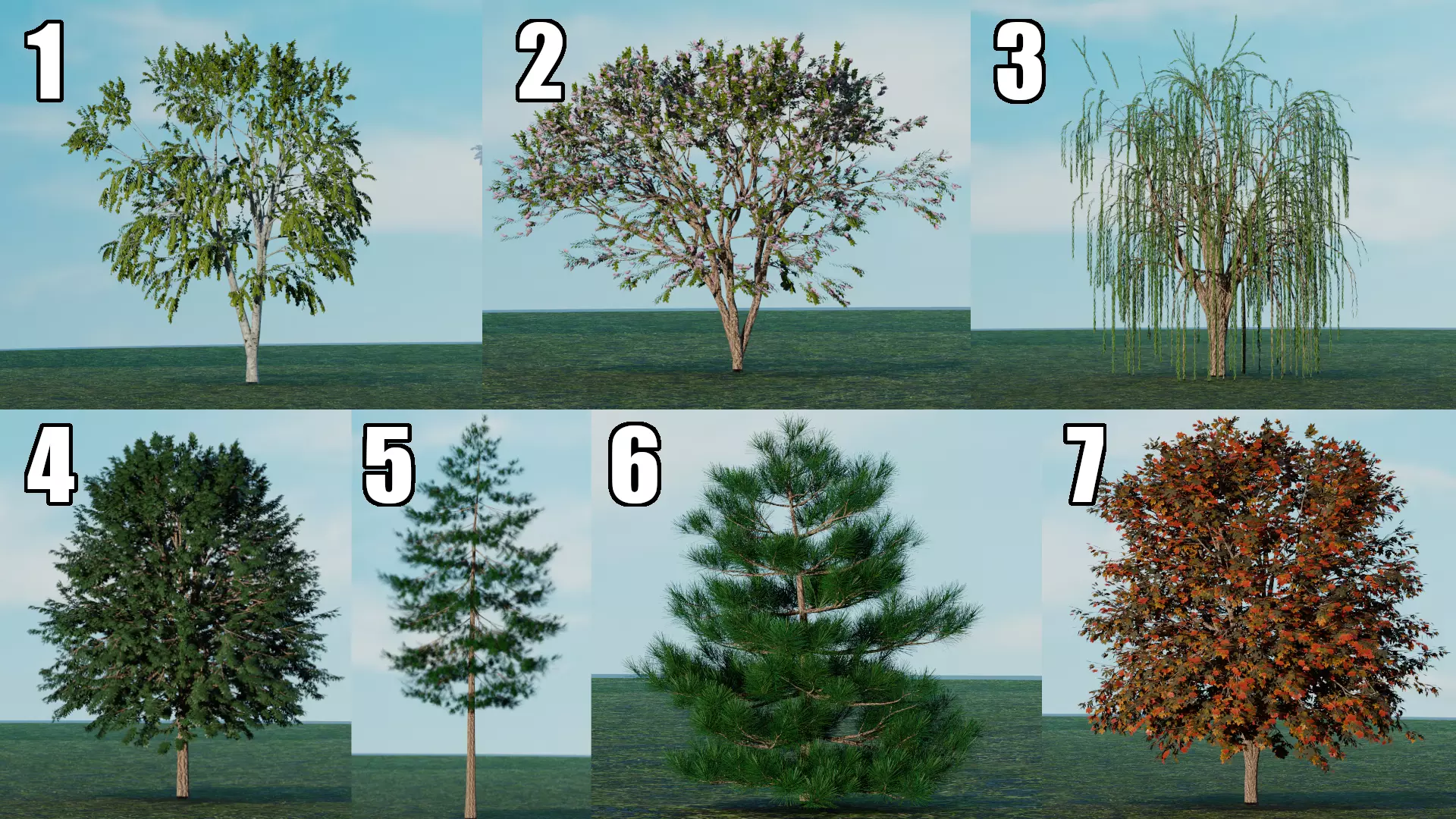 1

2

3

4

5

6

7