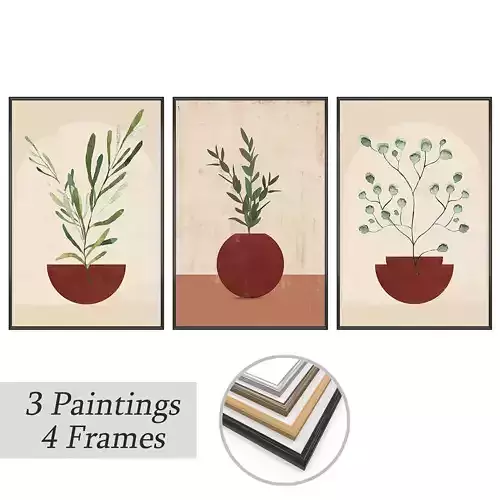 3 Paintings
4 Frames