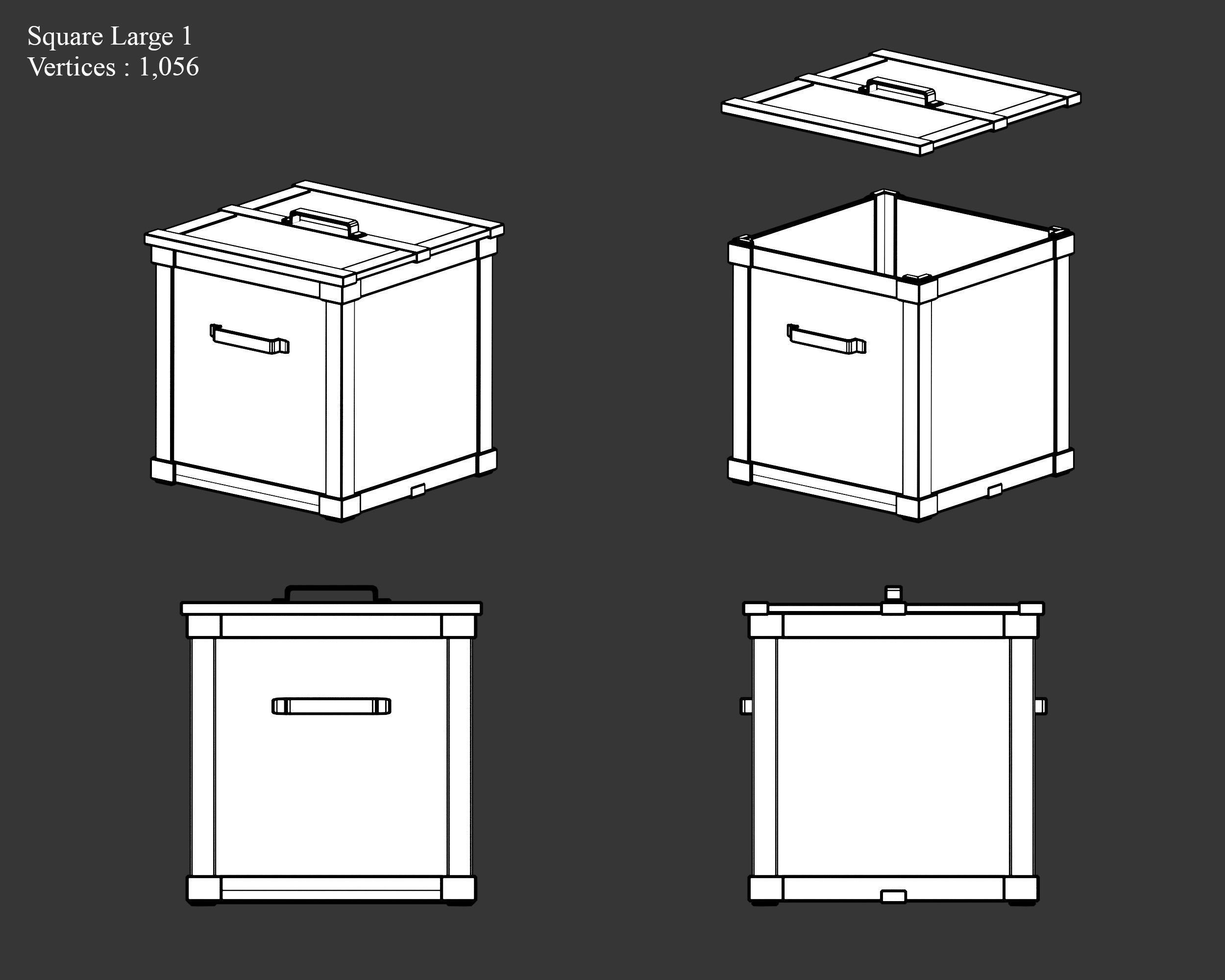 Square Large 1
Vertices : 1,056