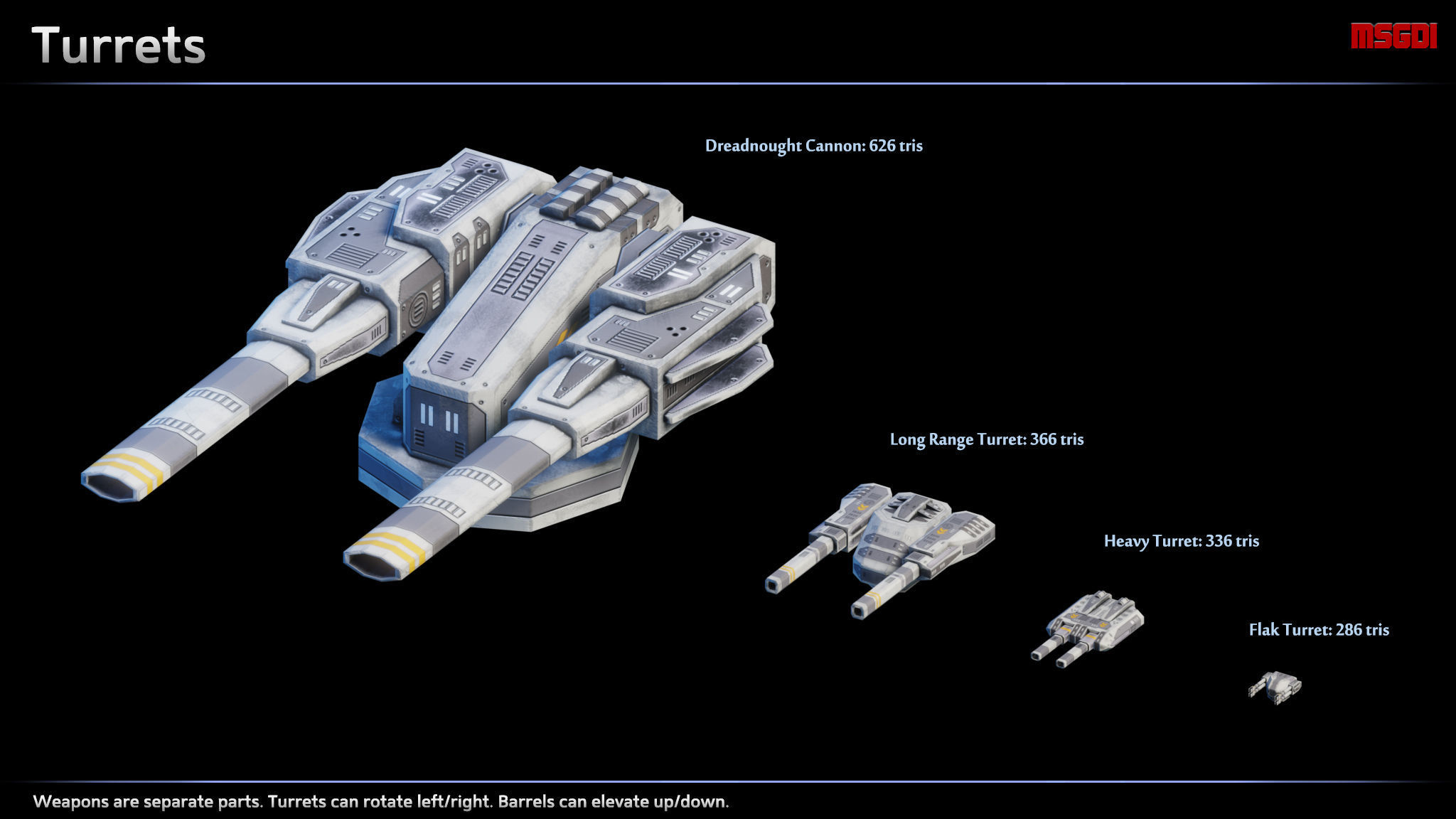 Turrets

MSGDI

Dreadnought Cannon: 626 tris

Long Range Turret: 366 tris

Heavy Turret: 336 tris

Flak Turret: 286 tris

Weapons are separate parts. Turrets can rotate left/right. Barrels can elevate up/down.