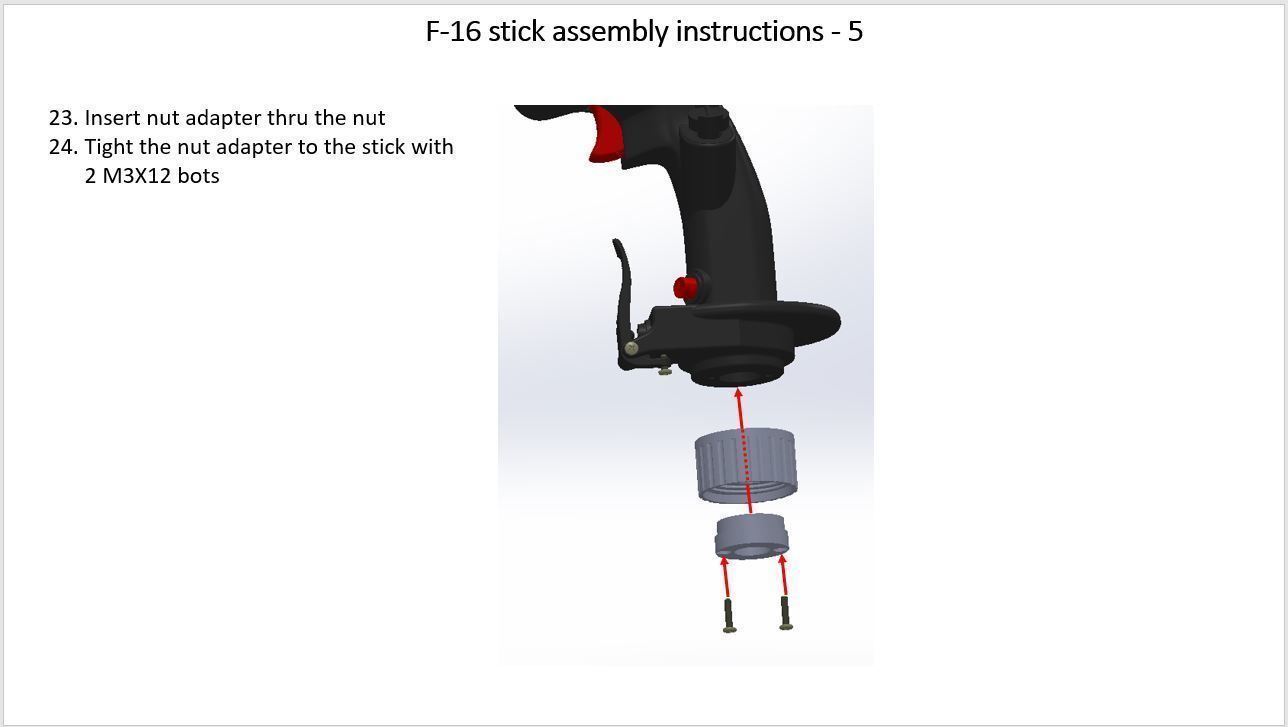 F-16 stick assembly instructions - 5

23. Insert nut adapter thru the nut
24. Tight the nut adapter to the stick with 2 M3X12 bots