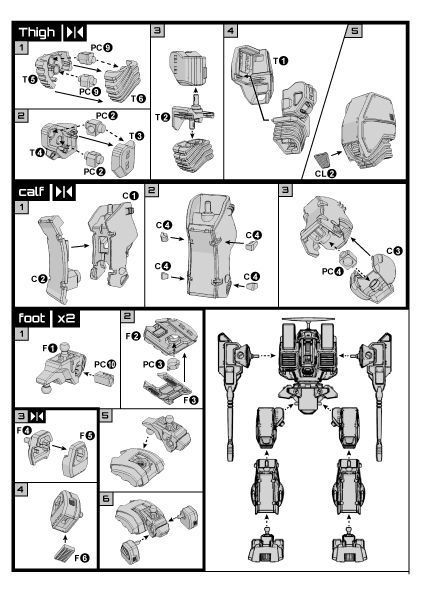 Thigh

1
PC9
T5
PC9
T6

2
PC2
T3
T4
PC2

3
T2

4
T1

5
CL2

calf

1
C1
C2

2
C4
C4
C4
C4

3
C3
PC4

foot x2

1
F1
PC10

2
F2
PC3
F3

3
F4
F5

4
F6

5

6