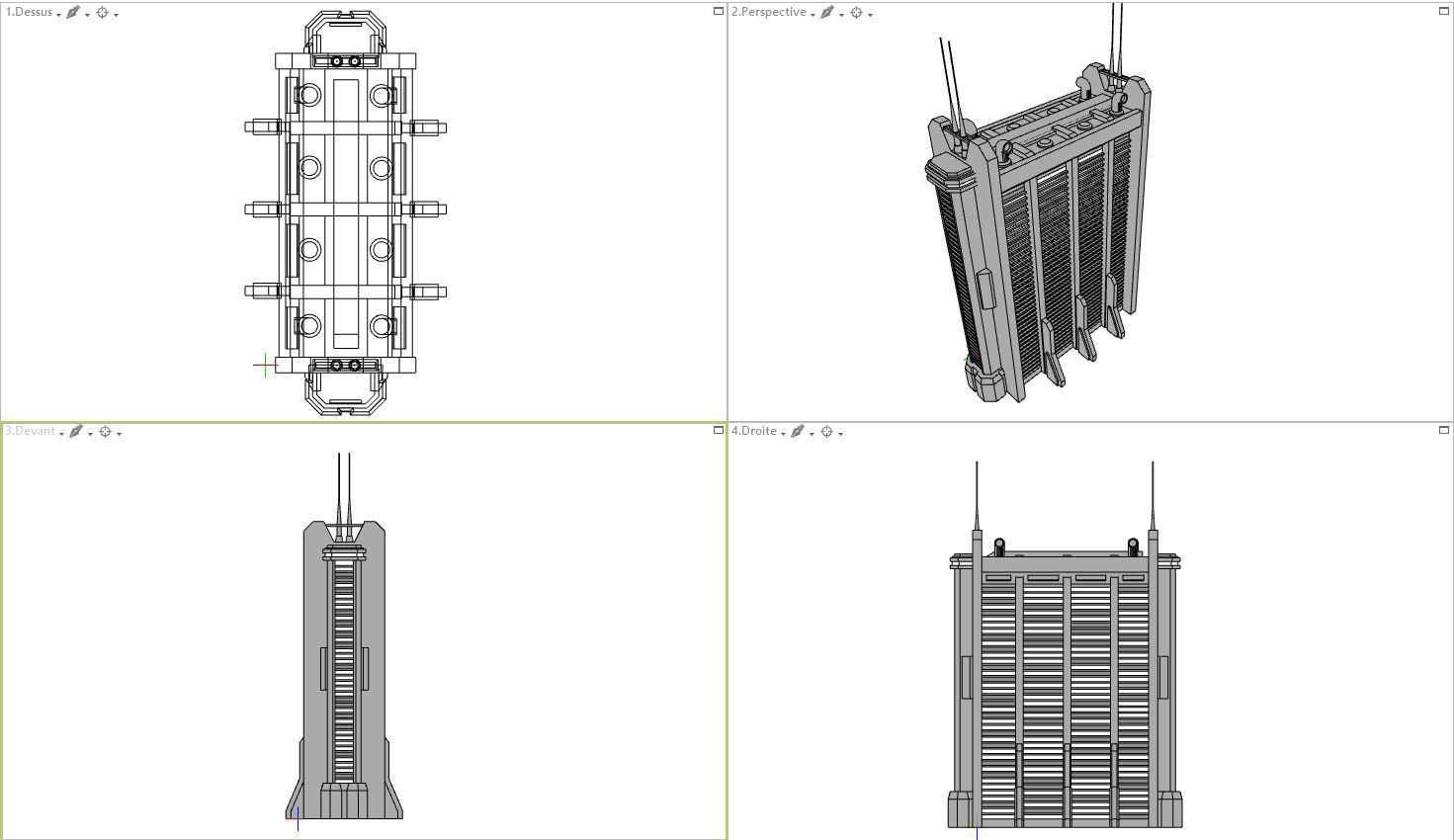 1.Dessus

2.Perspective

3.Devant

4.Droite