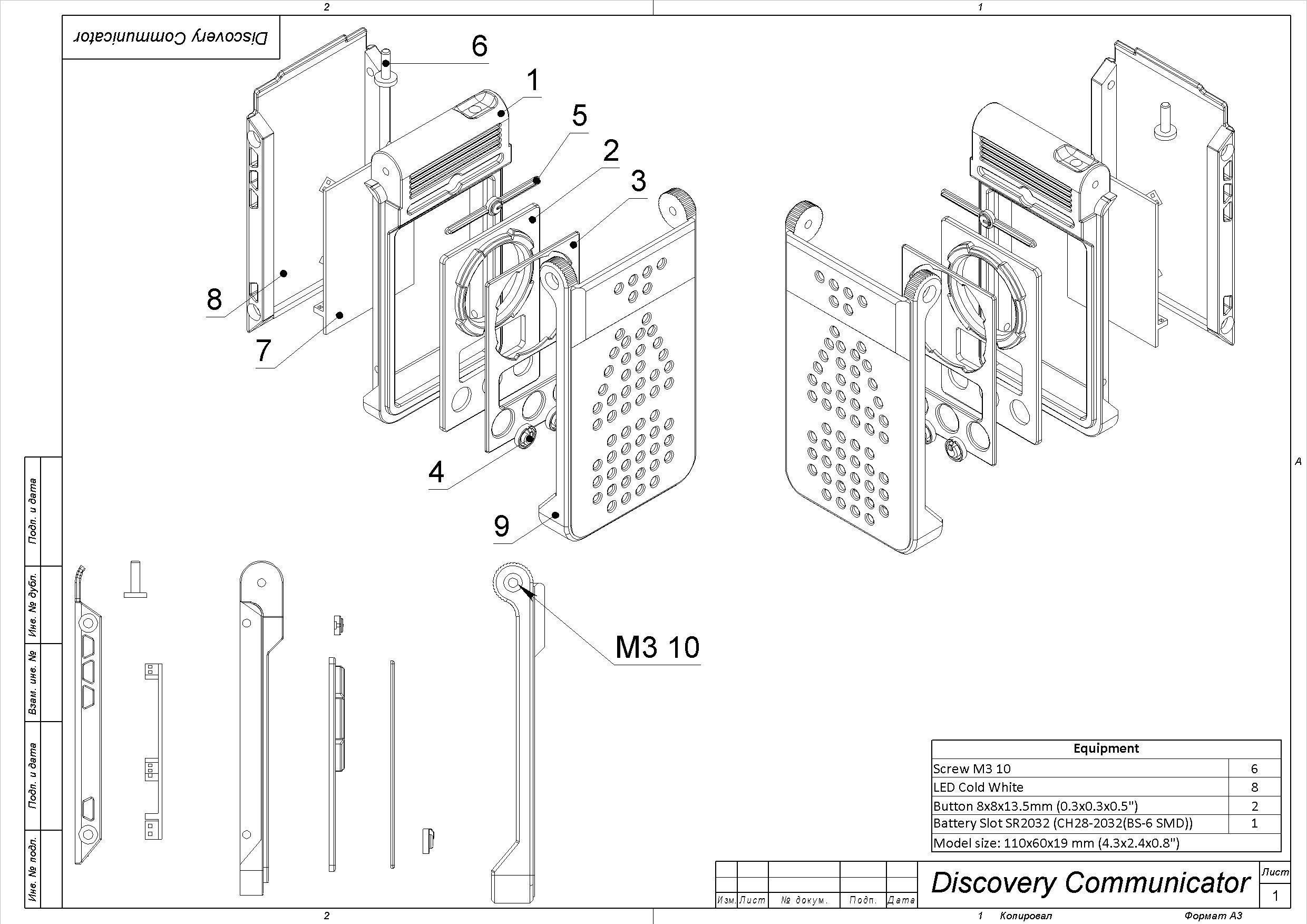 2

1

Discovery Communicator

6

1

5

2

3

8

7

4

9

A

M3 10

Подп. и дата

Инв. № дубл.

Взам. инв. №

Подп. и дата

Инв. № подл.

| Equipment | |
|---|---|
| Screw M3 10 | 6 |
| LED Cold White | 8 |
| Button 8x8x13.5mm (0.3x0.3x0.5") | 2 |
| Battery Slot SR2032 (CH28-2032(BS-6 SMD)) | 1 |
| Model size: 110x60x19 mm (4.3x2.4x0.8") | |

Изм. Лист № докум. Подп. Дата

Discovery Communicator

Лист

1

2

1 Копировал

Формат А3