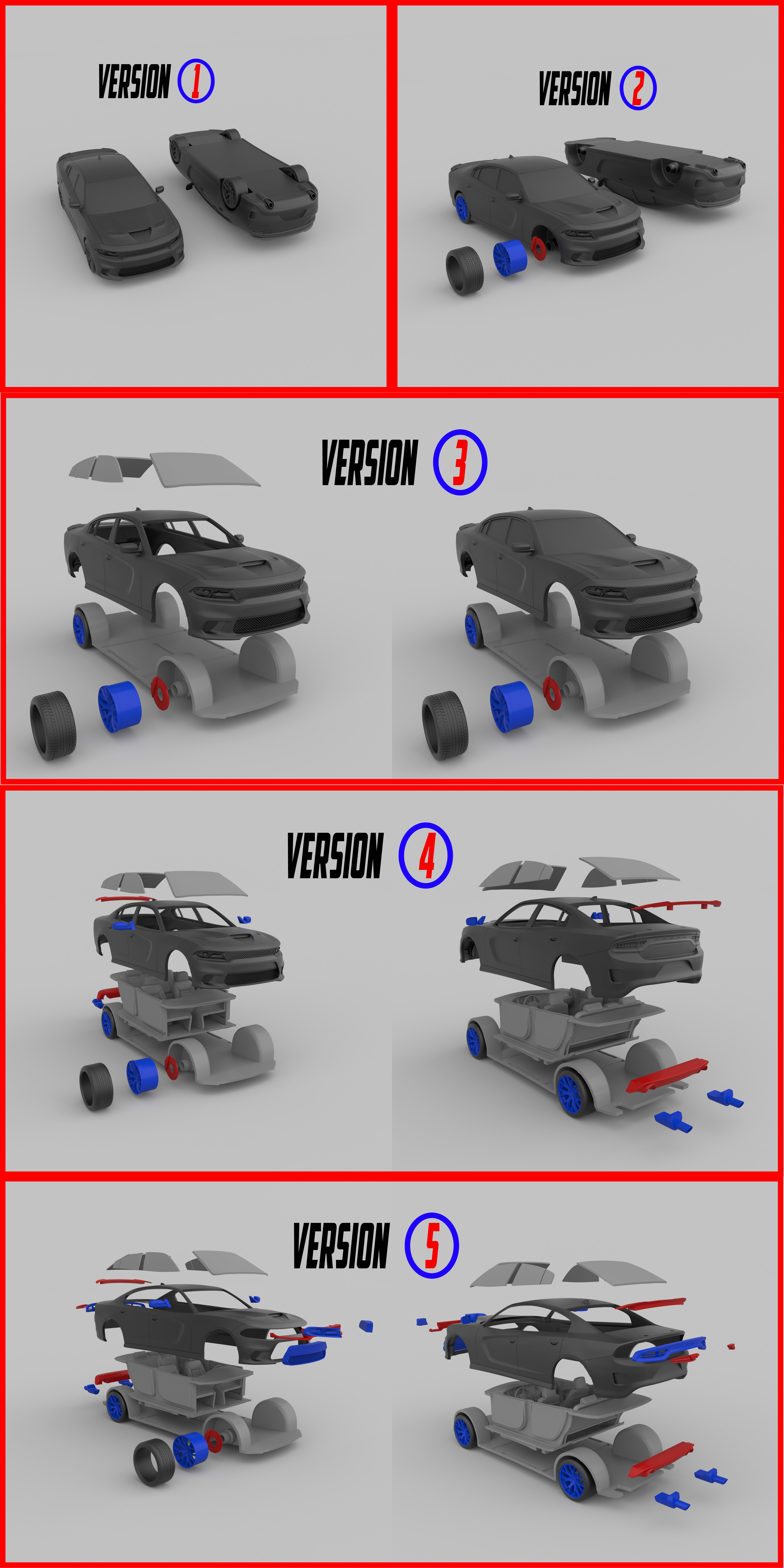 VERSION 1

VERSION 2

VERSION 3

VERSION 4

VERSION 5