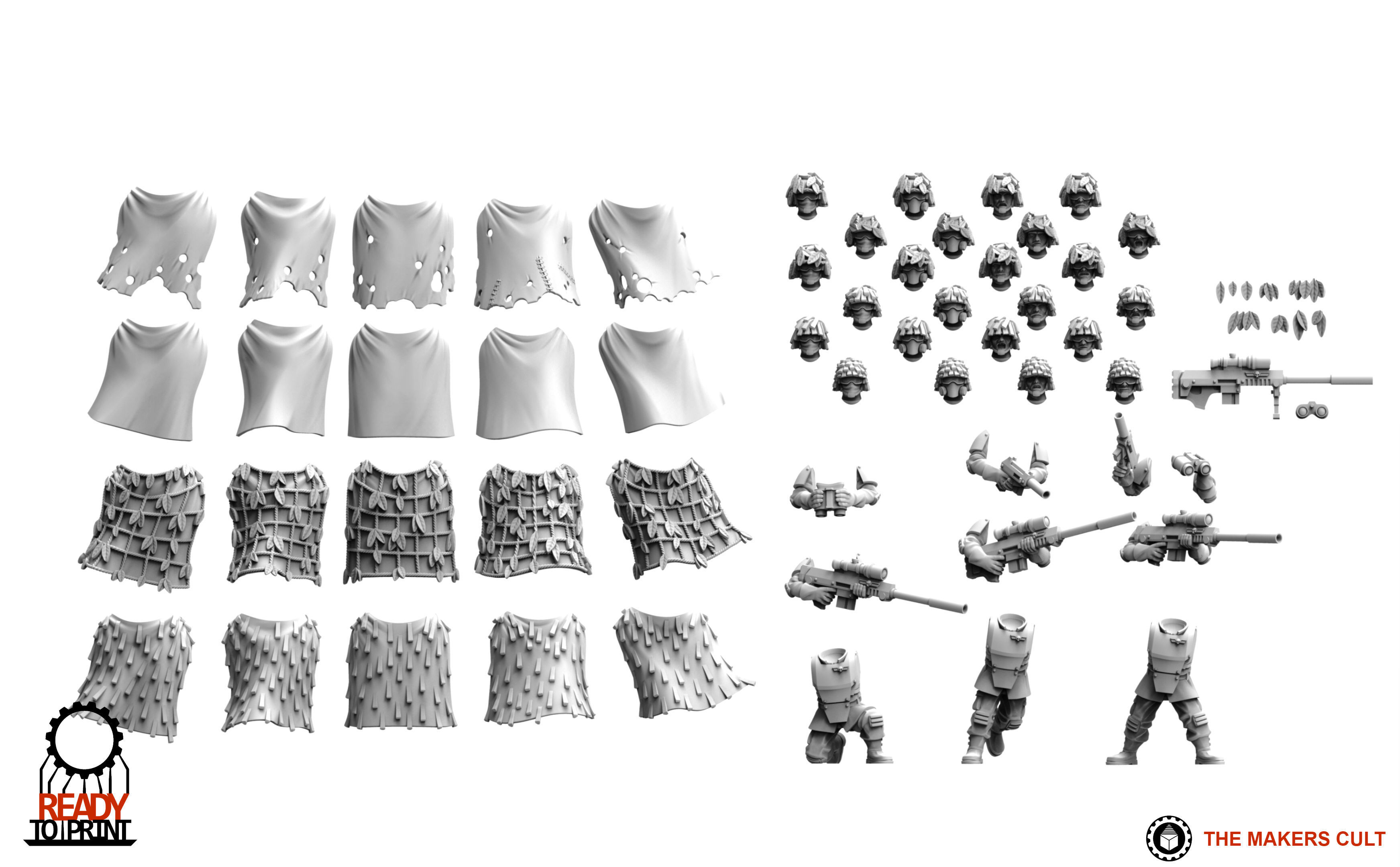 READY
TO PRINT

THE MAKERS CULT