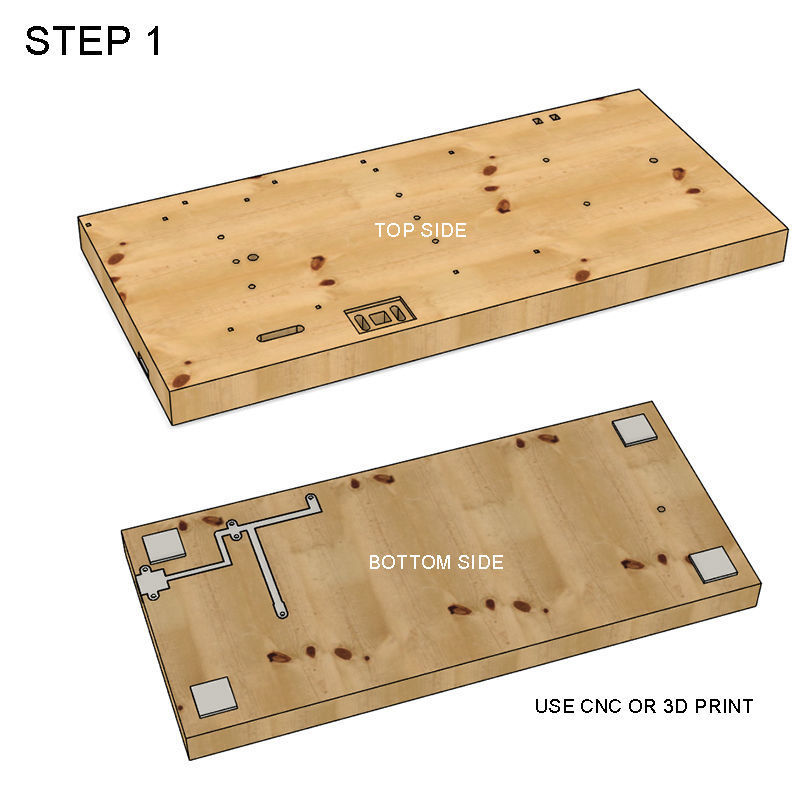 STEP 1

TOP SIDE

BOTTOM SIDE

USE CNC OR 3D PRINT