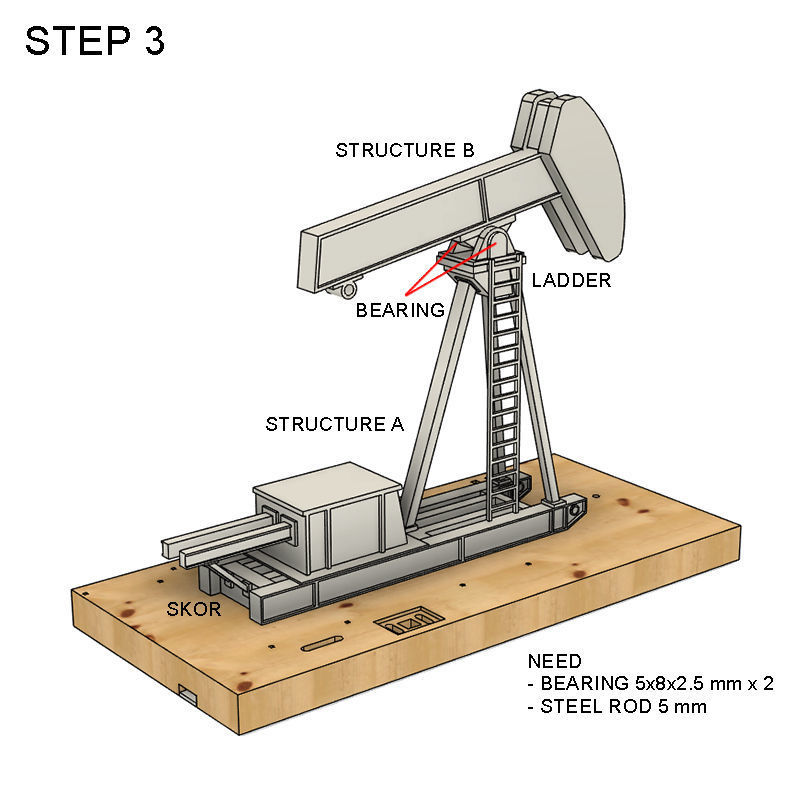 STEP 3

STRUCTURE B

LADDER

BEARING

STRUCTURE A

SKOR

NEED
- BEARING 5x8x2.5 mm x 2
- STEEL ROD 5 mm