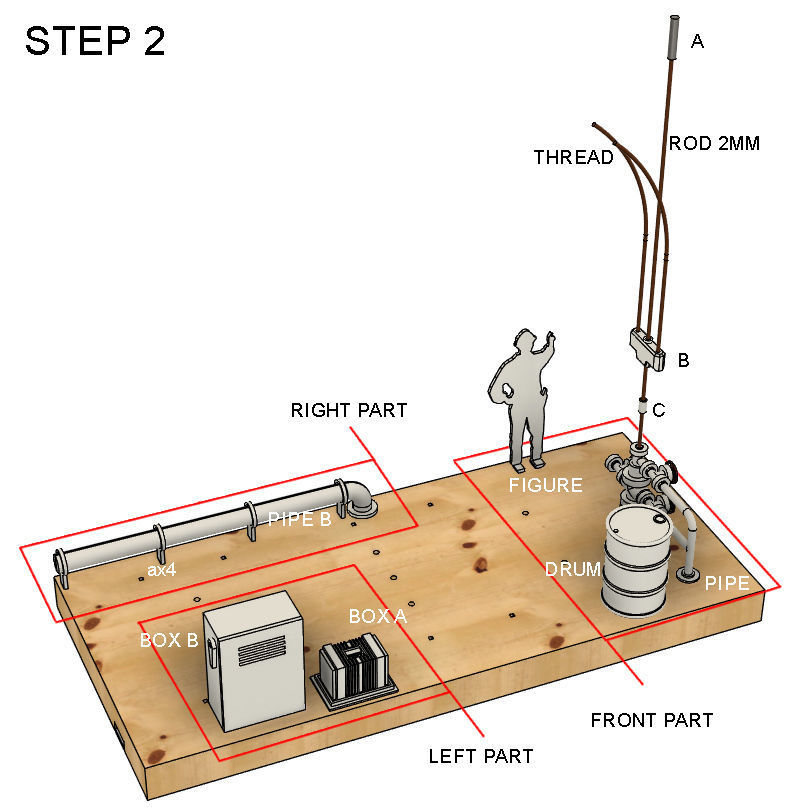 STEP 2

A

THREAD

ROD 2MM

B

C

RIGHT PART

FIGURE

PIPE B

ax4

DRUM

PIPE

BOX A

BOX B

FRONT PART

LEFT PART