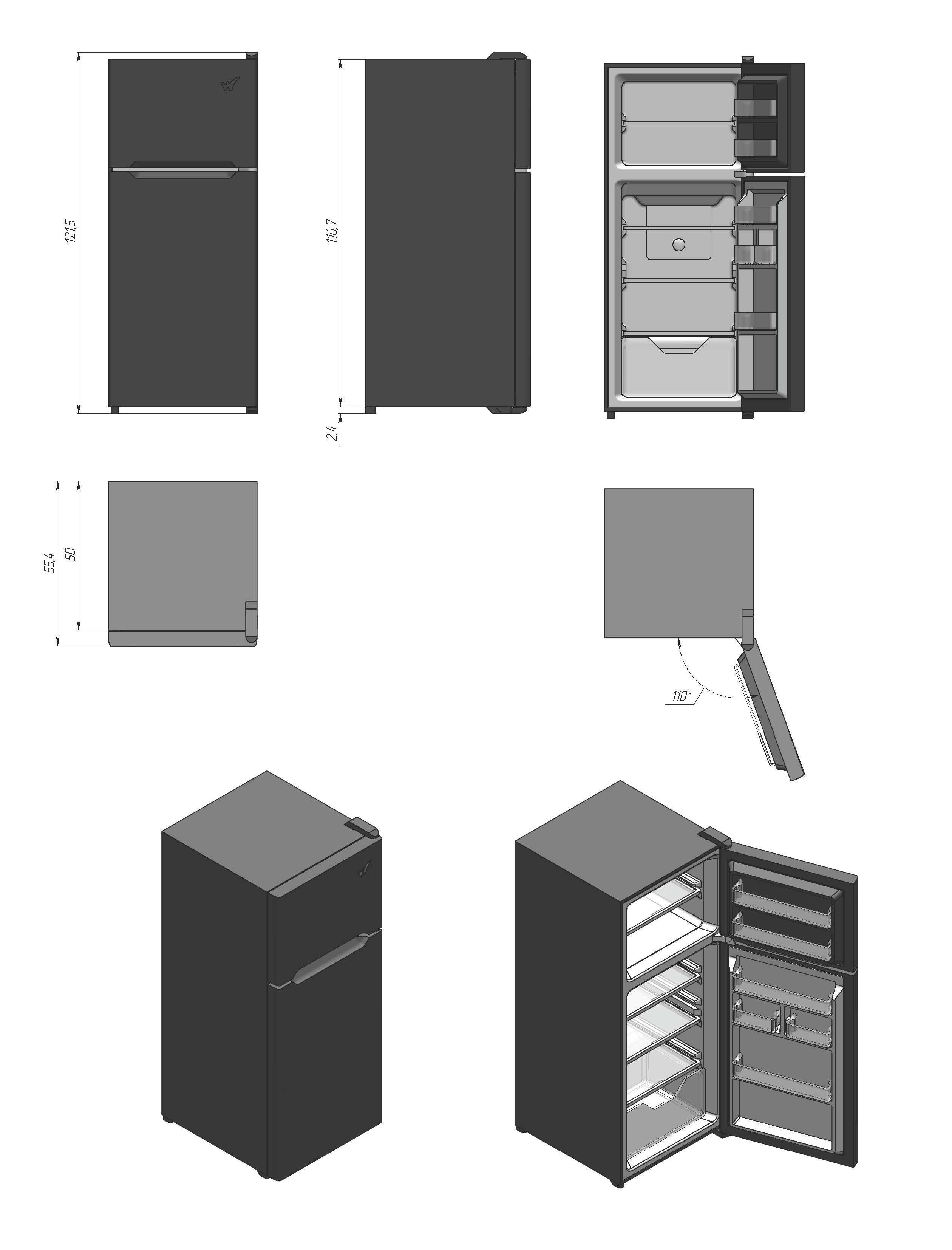 121,5

116,7

2,4

55,4

50

110°