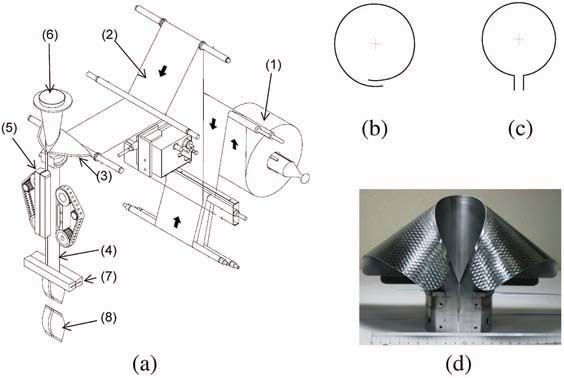 (6)
(2)
(1)
(5)
(3)
(4)
(7)
(8)
(a)
(b)
(c)
(d)