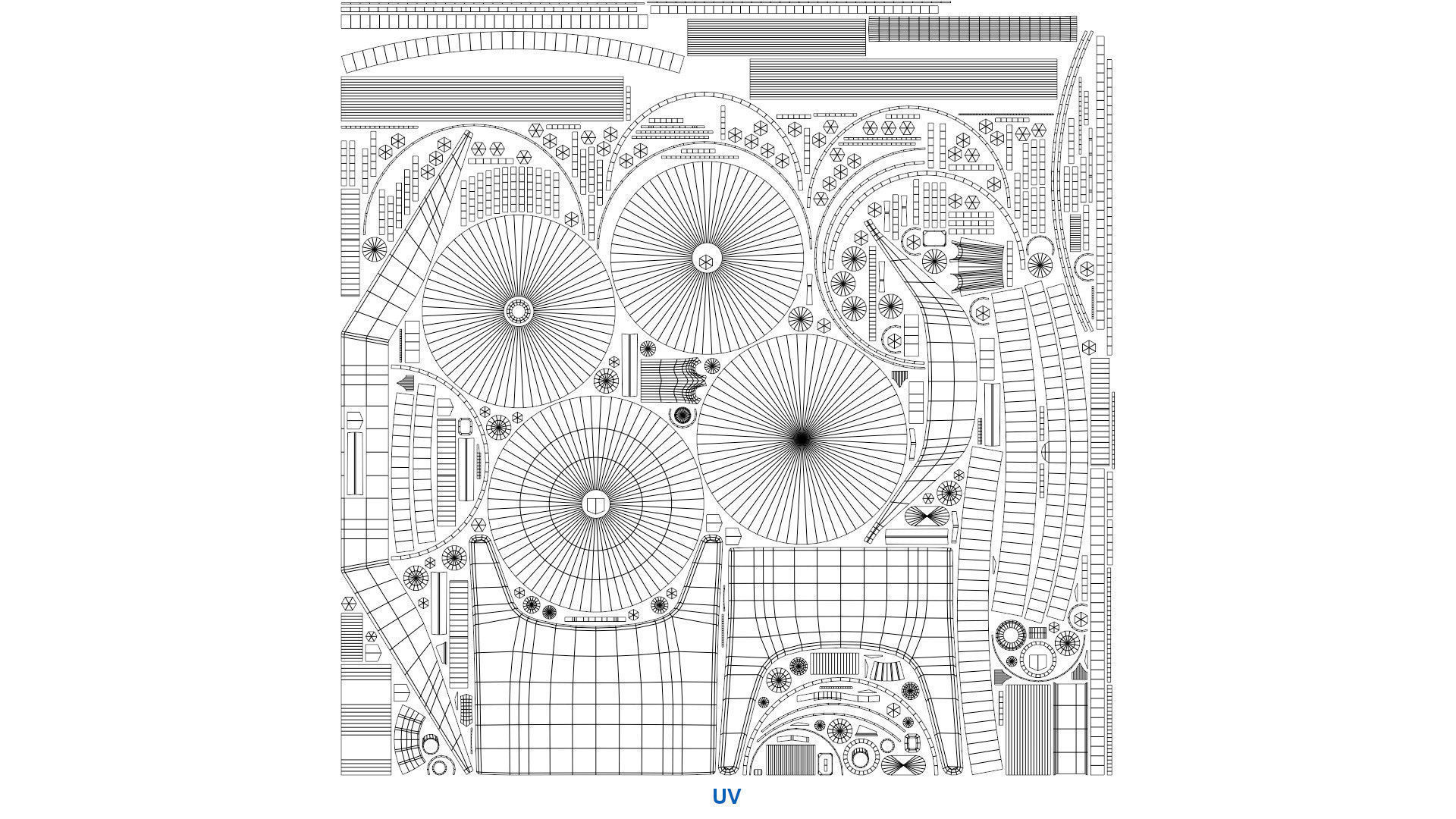 UV