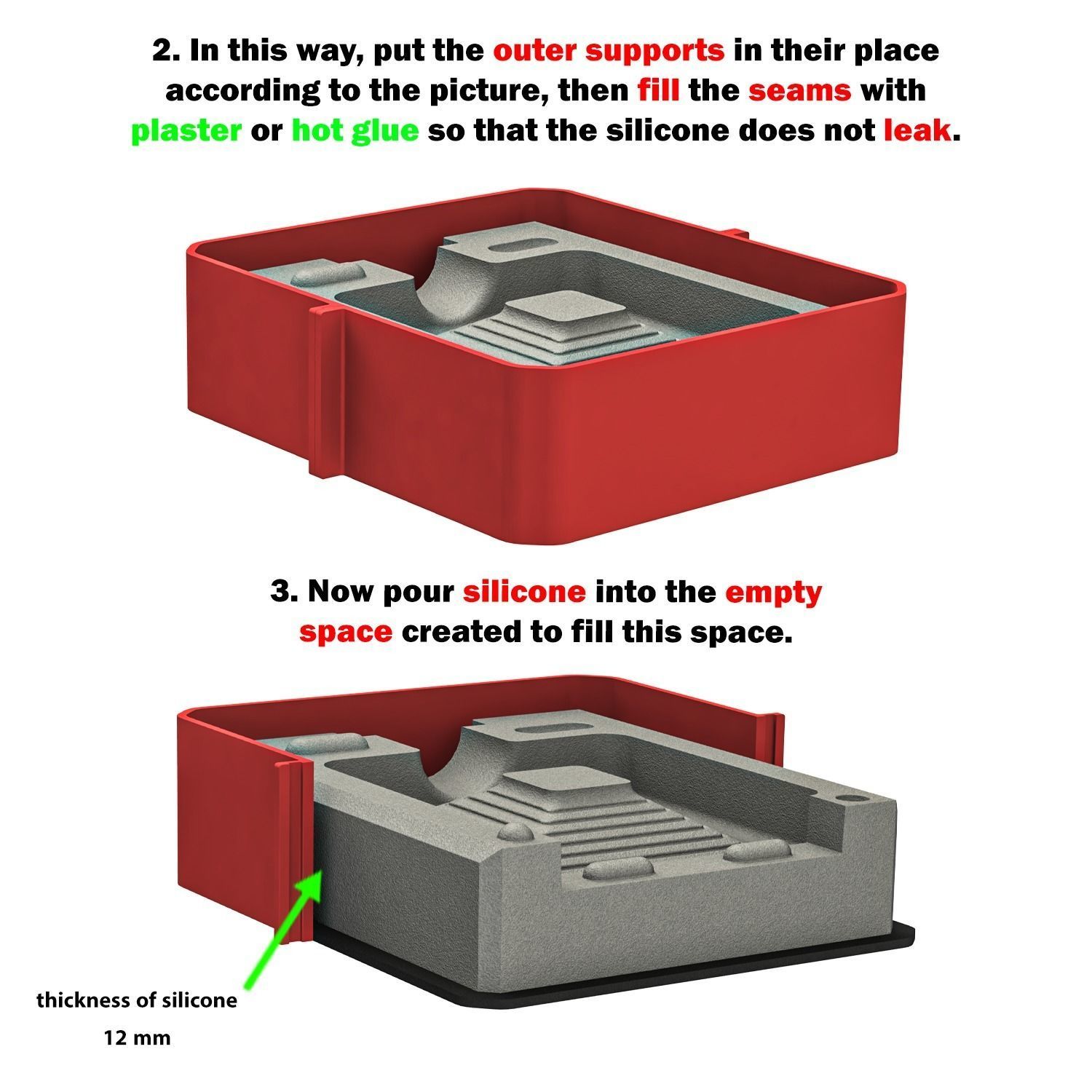 2. In this way, put the outer supports in their place according to the picture, then fill the seams with plaster or hot glue so that the silicone does not leak.

3. Now pour silicone into the empty space created to fill this space.

thickness of silicone

12 mm