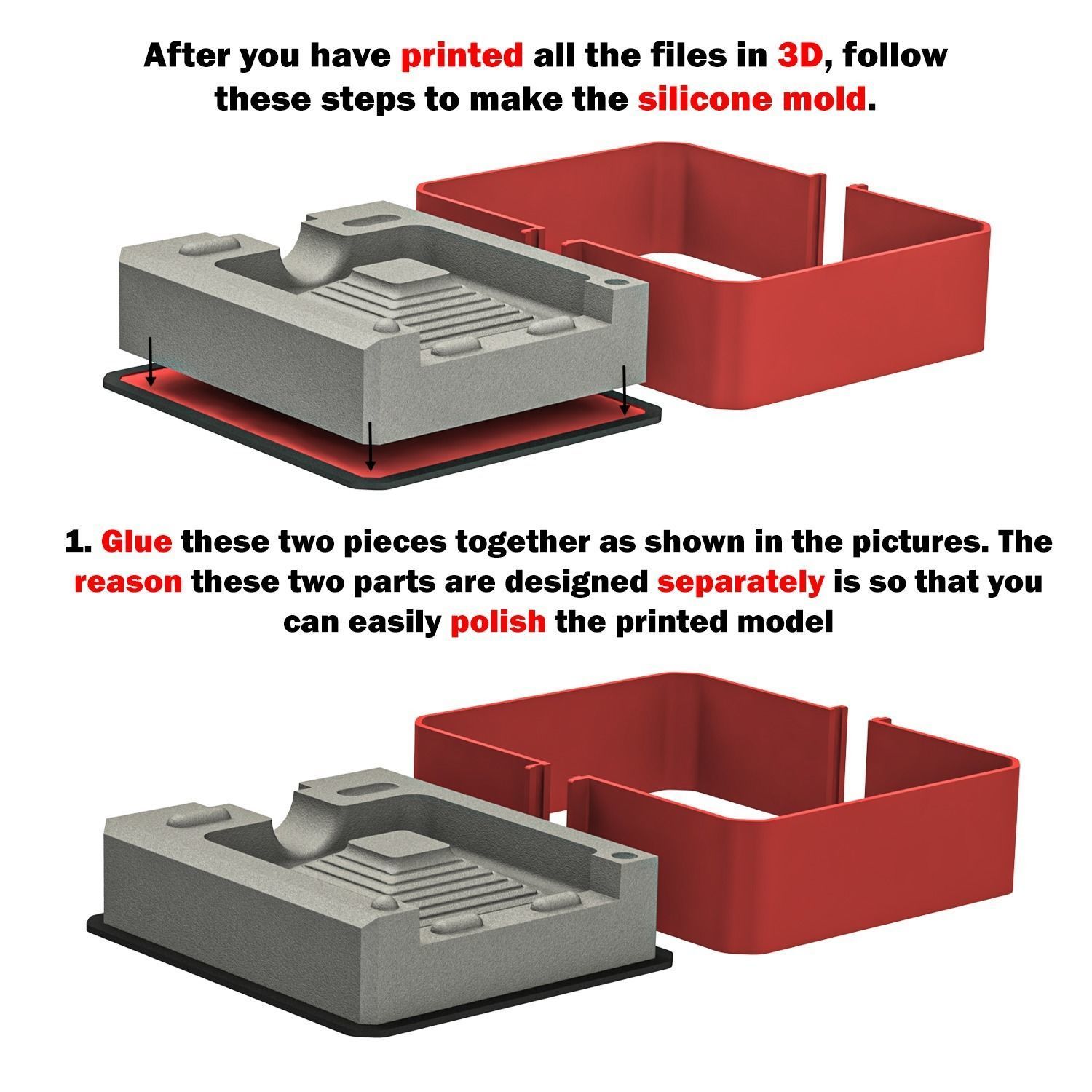 After you have printed all the files in 3D, follow these steps to make the silicone mold.

1. Glue these two pieces together as shown in the pictures. The reason these two parts are designed separately is so that you can easily polish the printed model