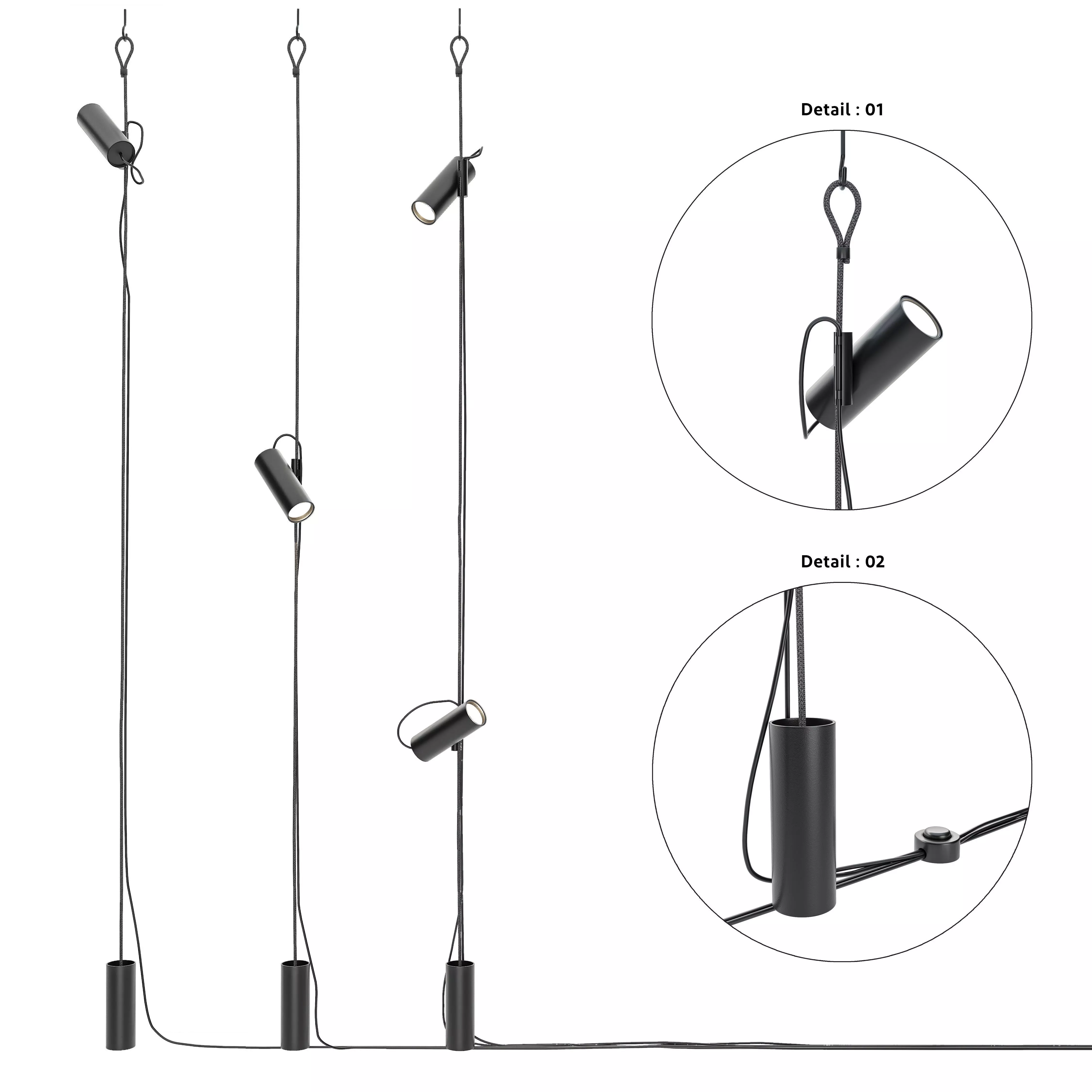 Detail : 01

Detail : 02