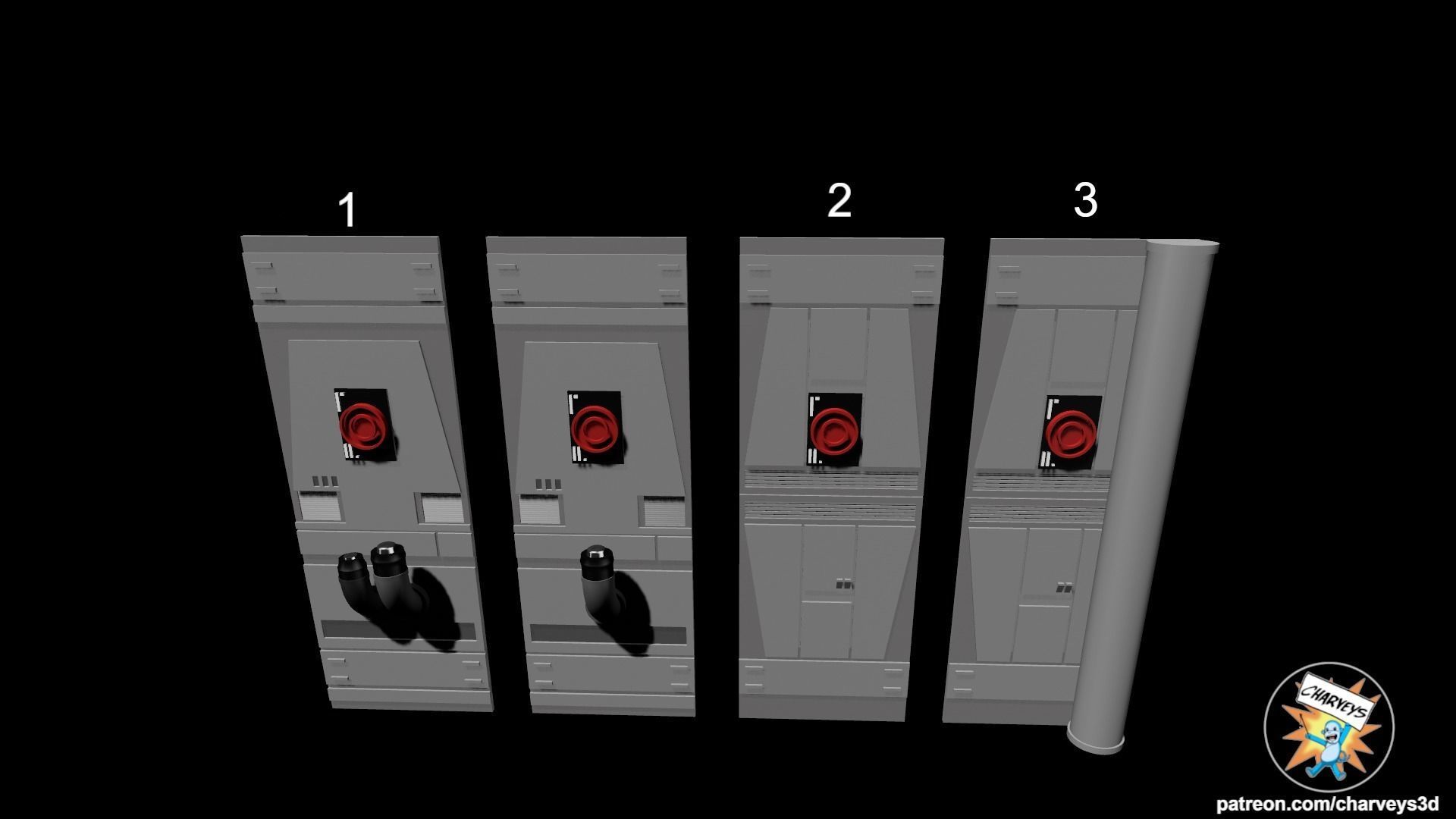 1

2

3

CHARVEYS

patreon.com/charveys3d