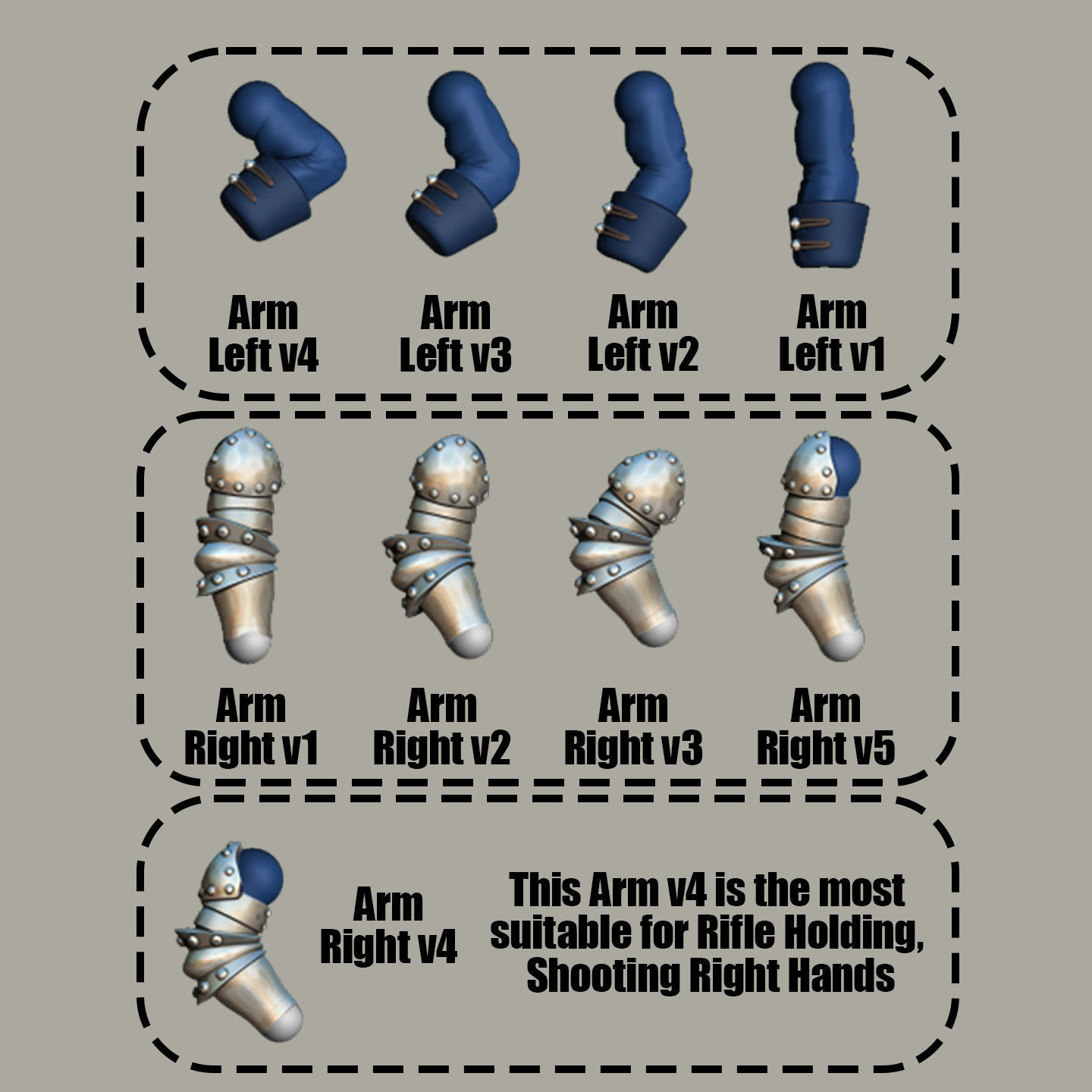 Arm
Left v4

Arm
Left v3

Arm
Left v2

Arm
Left v1

Arm
Right v1

Arm
Right v2

Arm
Right v3

Arm
Right v5

Arm
Right v4

This Arm v4 is the most suitable for Rifle Holding, Shooting Right Hands