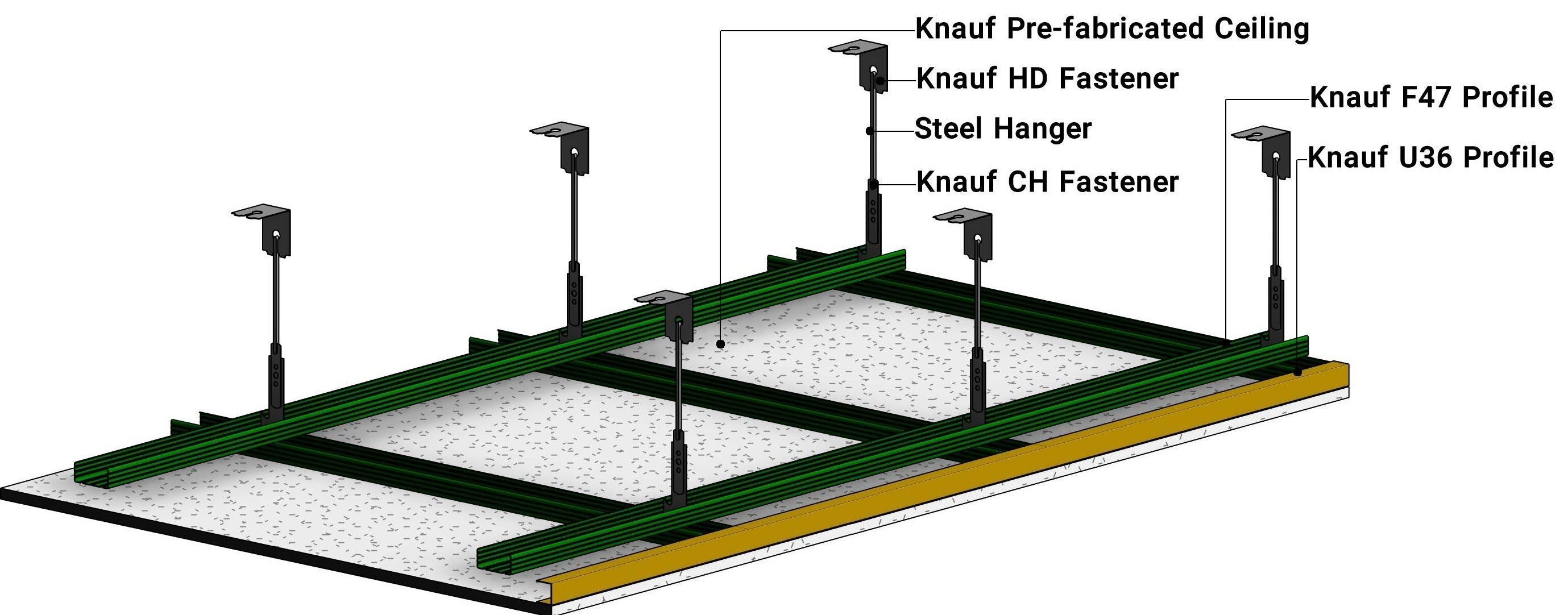 Knauf Pre-fabricated Ceiling
Knauf HD Fastener
Steel Hanger
Knauf CH Fastener
Knauf F47 Profile
Knauf U36 Profile