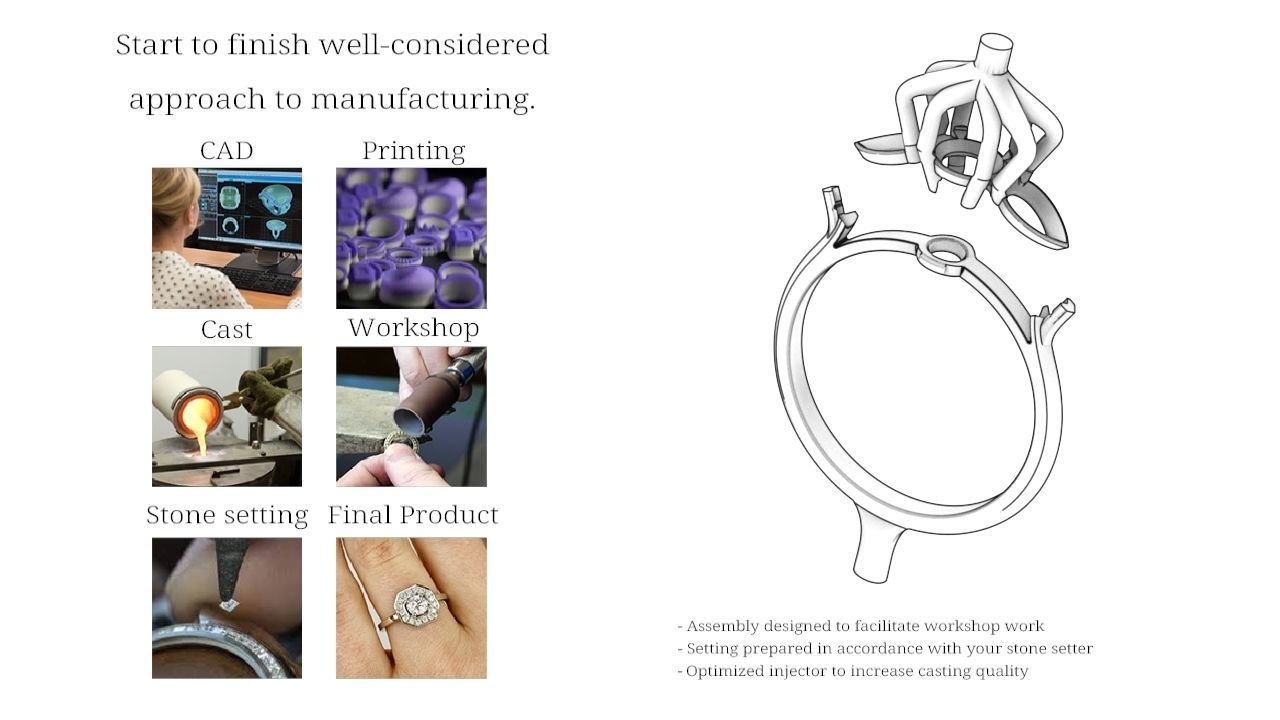 Start to finish well-considered approach to manufacturing.

CAD

Printing

Cast

Workshop

Stone setting

Final Product

- Assembly designed to facilitate workshop work
- Setting prepared in accordance with your stone setter
- Optimized injector to increase casting quality