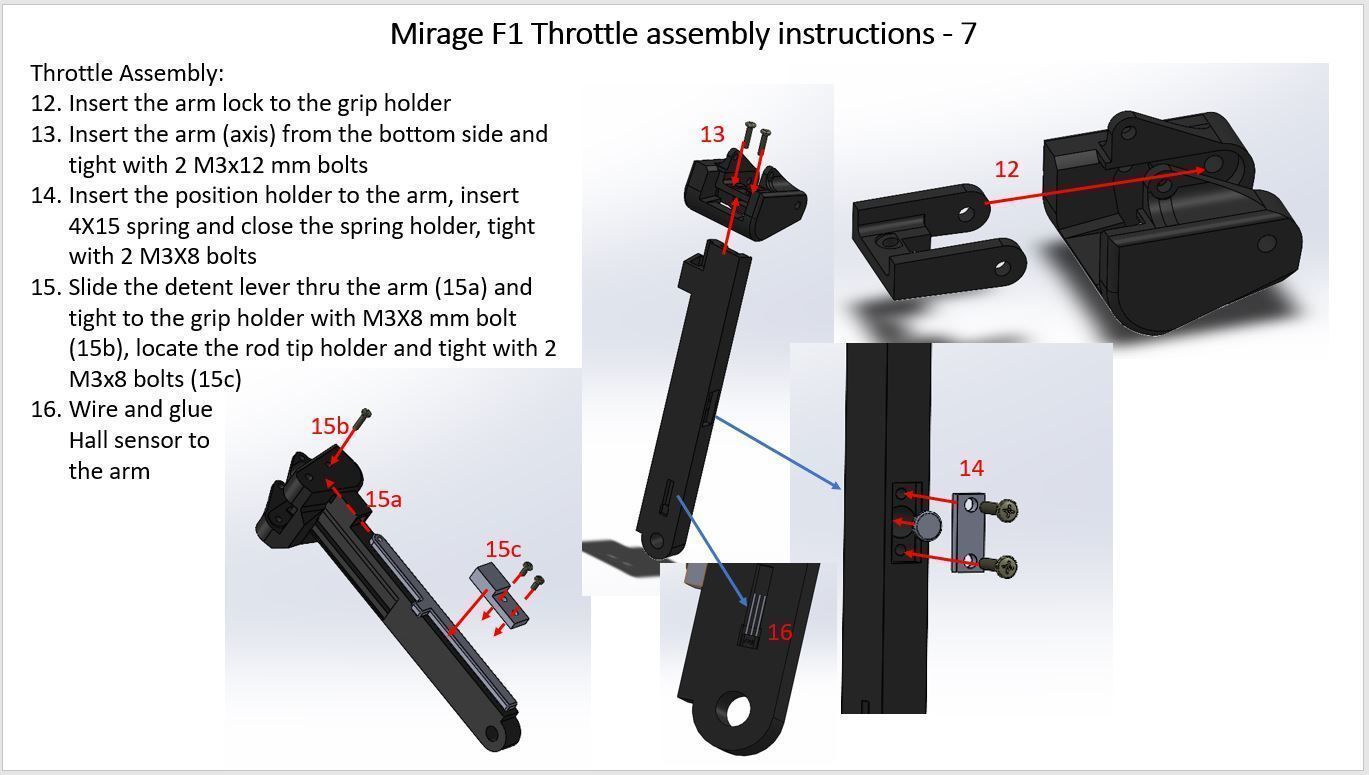 Mirage F1 Throttle assembly instructions - 7

Throttle Assembly:
12. Insert the arm lock to the grip holder
13. Insert the arm (axis) from the bottom side and tight with 2 M3x12 mm bolts
14. Insert the position holder to the arm, insert 4X15 spring and close the spring holder, tight with 2 M3X8 bolts
15. Slide the detent lever thru the arm (15a) and tight to the grip holder with M3X8 mm bolt (15b), locate the rod tip holder and tight with 2 M3x8 bolts (15c)
16. Wire and glue Hall sensor to the arm

13

12

15b

15a

15c

14

16