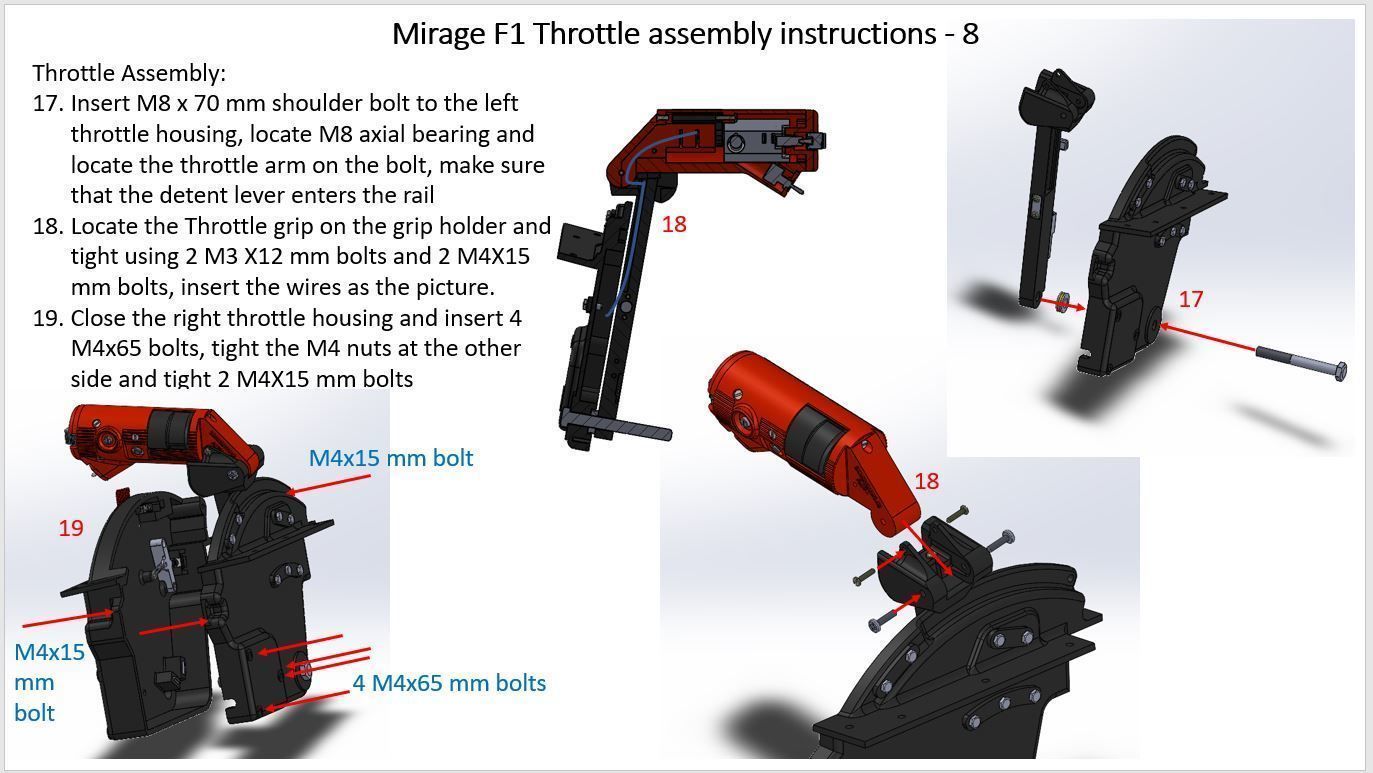 Mirage F1 Throttle assembly instructions - 8

Throttle Assembly:

17. Insert M8 x 70 mm shoulder bolt to the left throttle housing, locate M8 axial bearing and locate the throttle arm on the bolt, make sure that the detent lever enters the rail

18. Locate the Throttle grip on the grip holder and tight using 2 M3 X12 mm bolts and 2 M4X15 mm bolts, insert the wires as the picture.

19. Close the right throttle housing and insert 4 M4x65 bolts, tight the M4 nuts at the other side and tight 2 M4X15 mm bolts

18

17

M4x15 mm bolt

19

18

M4x15 mm bolt

4 M4x65 mm bolts