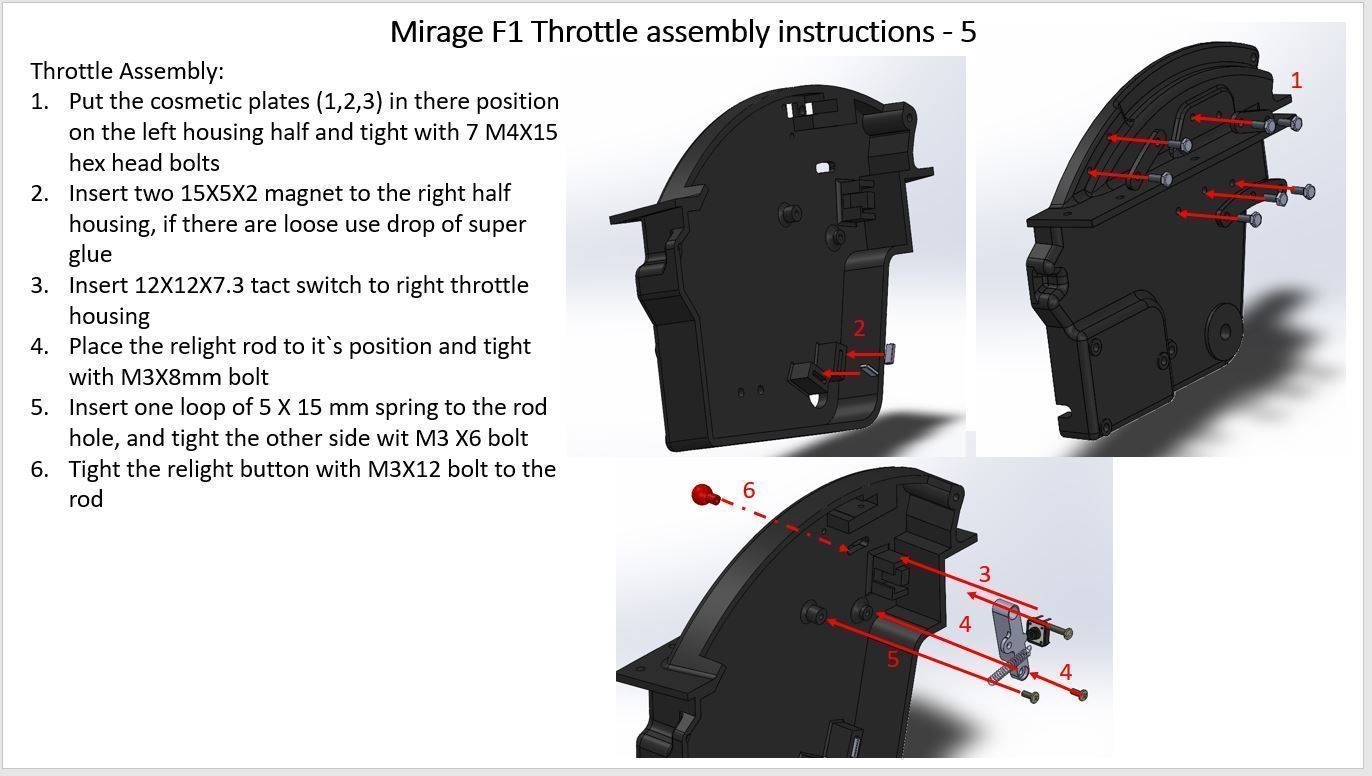 Mirage F1 Throttle assembly instructions - 5

Throttle Assembly:
1. Put the cosmetic plates (1,2,3) in there position on the left housing half and tight with 7 M4X15 hex head bolts
2. Insert two 15X5X2 magnet to the right half housing, if there are loose use drop of super glue
3. Insert 12X12X7.3 tact switch to right throttle housing
4. Place the relight rod to it`s position and tight with M3X8mm bolt
5. Insert one loop of 5 X 15 mm spring to the rod hole, and tight the other side wit M3 X6 bolt
6. Tight the relight button with M3X12 bolt to the rod

2

1

6

3

4

5

4