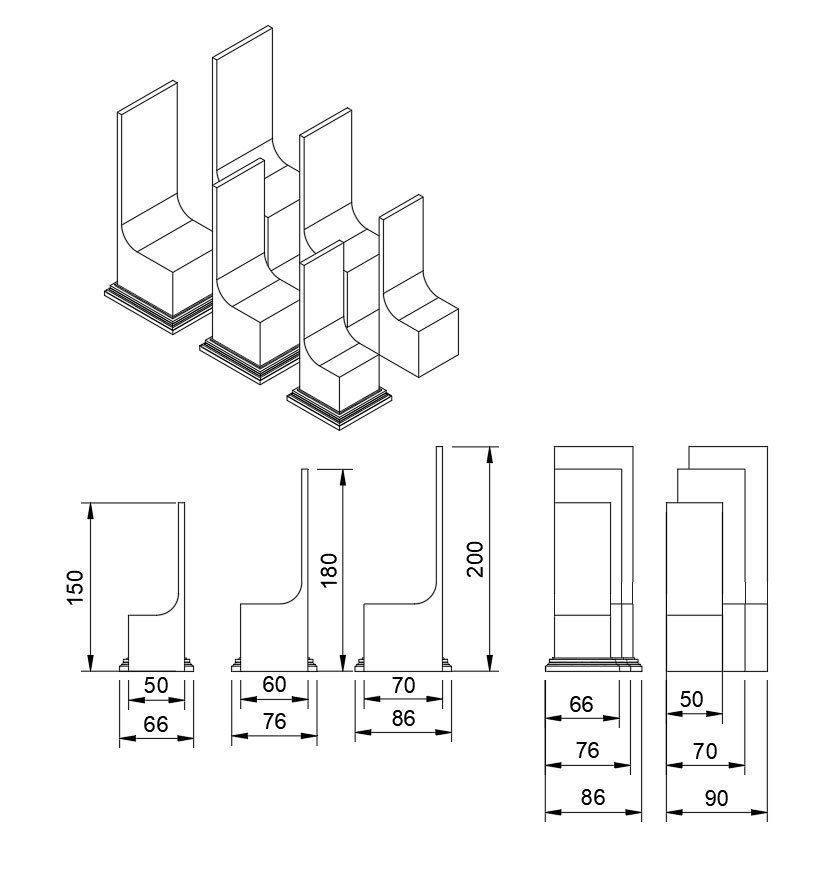 150
50
66
180
60
76
200
70
86
66
76
86
50
70
90