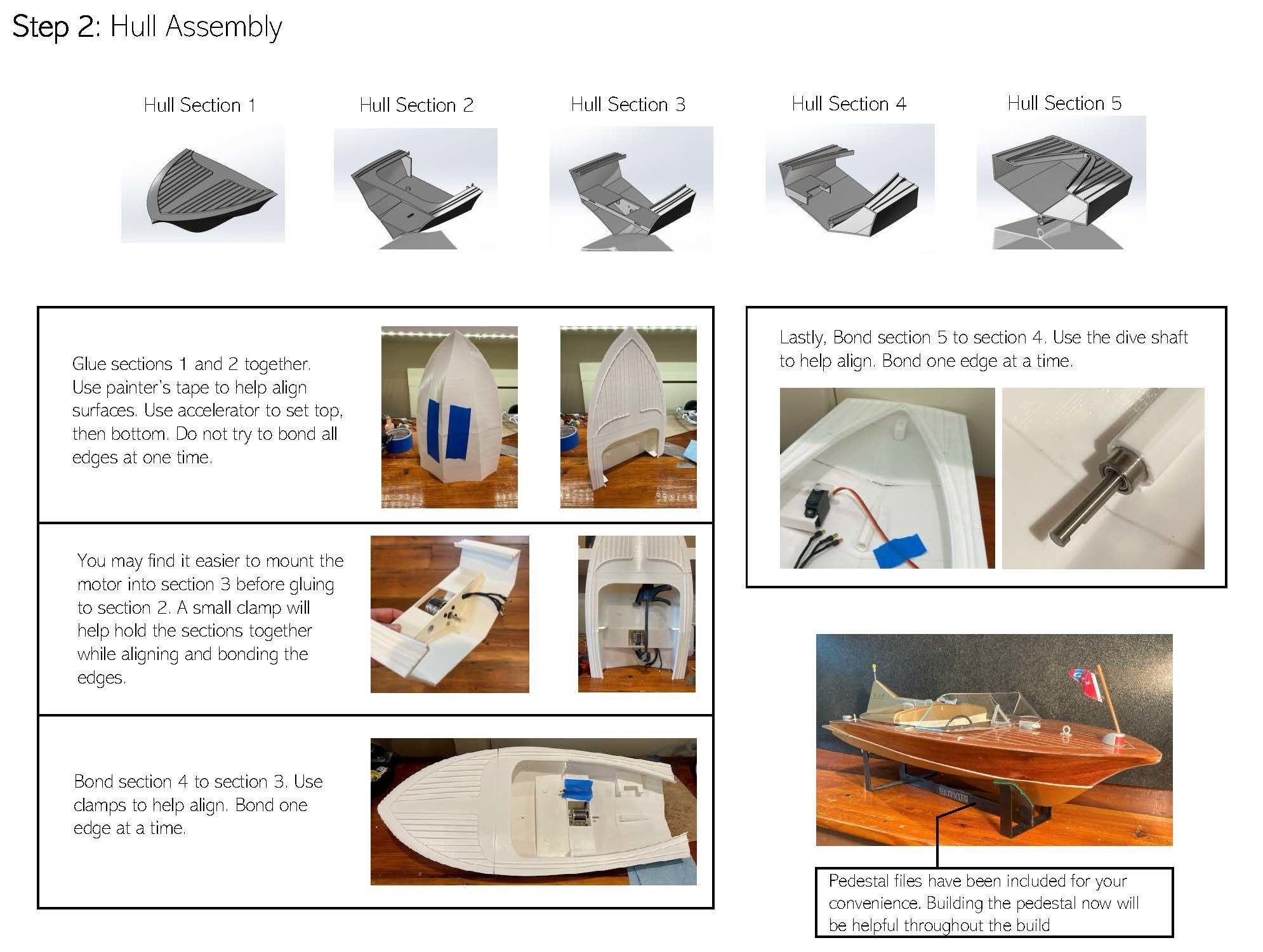 Step 2: Hull Assembly

Hull Section 1

Hull Section 2

Hull Section 3

Hull Section 4

Hull Section 5

Glue sections 1 and 2 together. Use painter's tape to help align surfaces. Use accelerator to set top, then bottom. Do not try to bond all edges at one time.

You may find it easier to mount the motor into section 3 before gluing to section 2. A small clamp will help hold the sections together while aligning and bonding the edges.

Bond section 4 to section 3. Use clamps to help align. Bond one edge at a time.

Lastly, Bond section 5 to section 4. Use the dive shaft to help align. Bond one edge at a time.

Pedestal files have been included for your convenience. Building the pedestal now will be helpful throughout the build