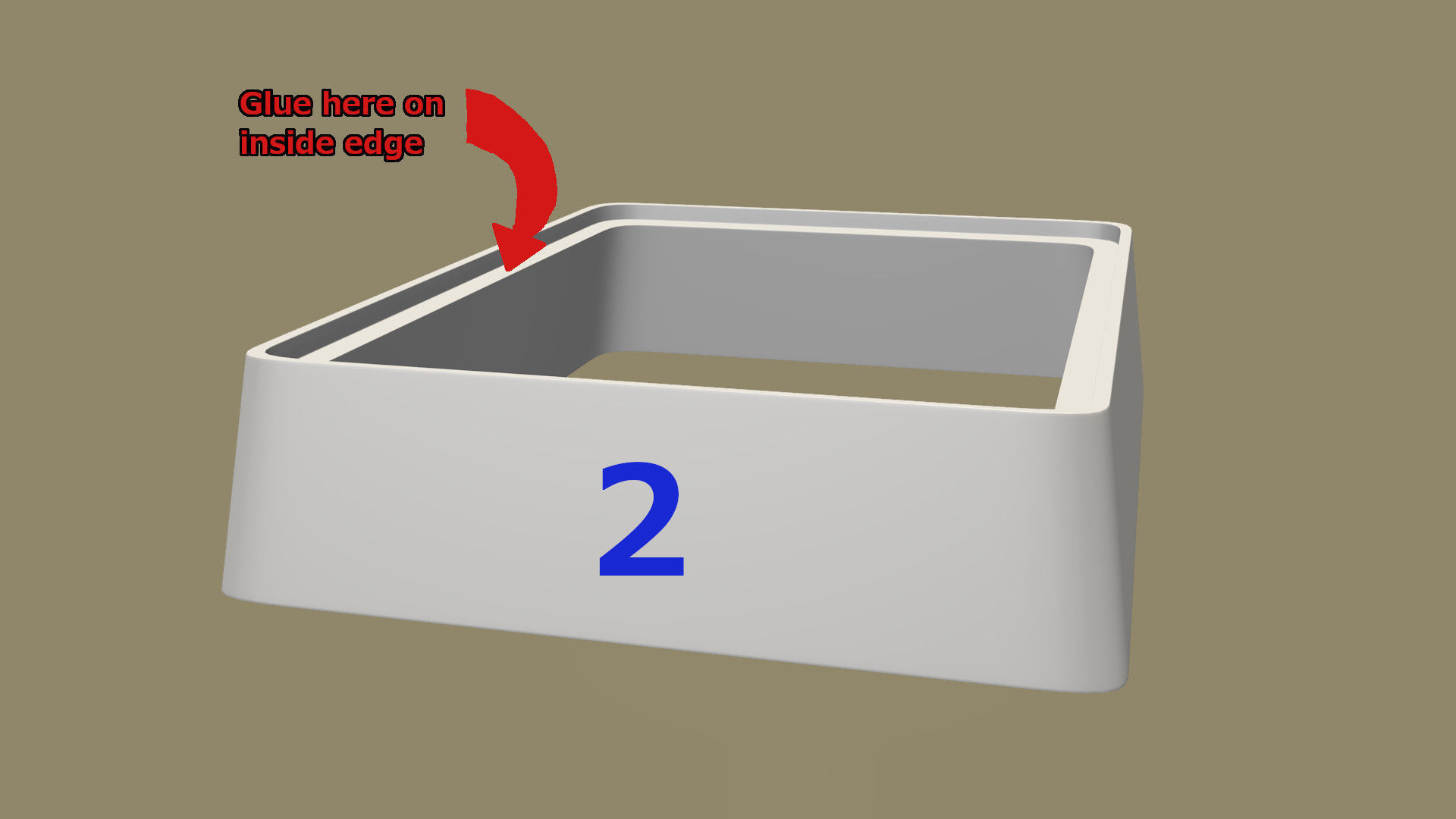 Glue here on inside edge

2