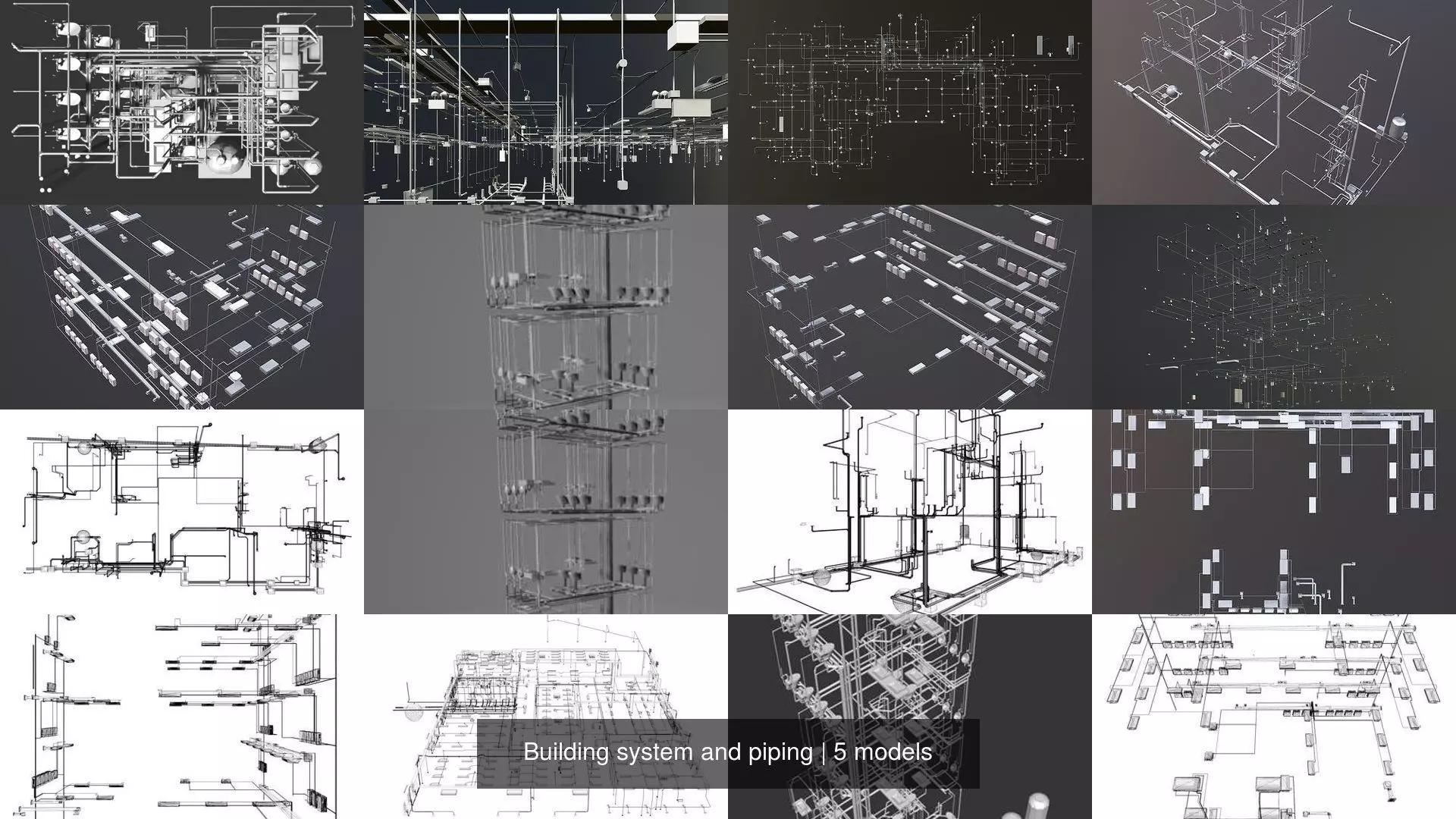 Building system and piping | 5 models