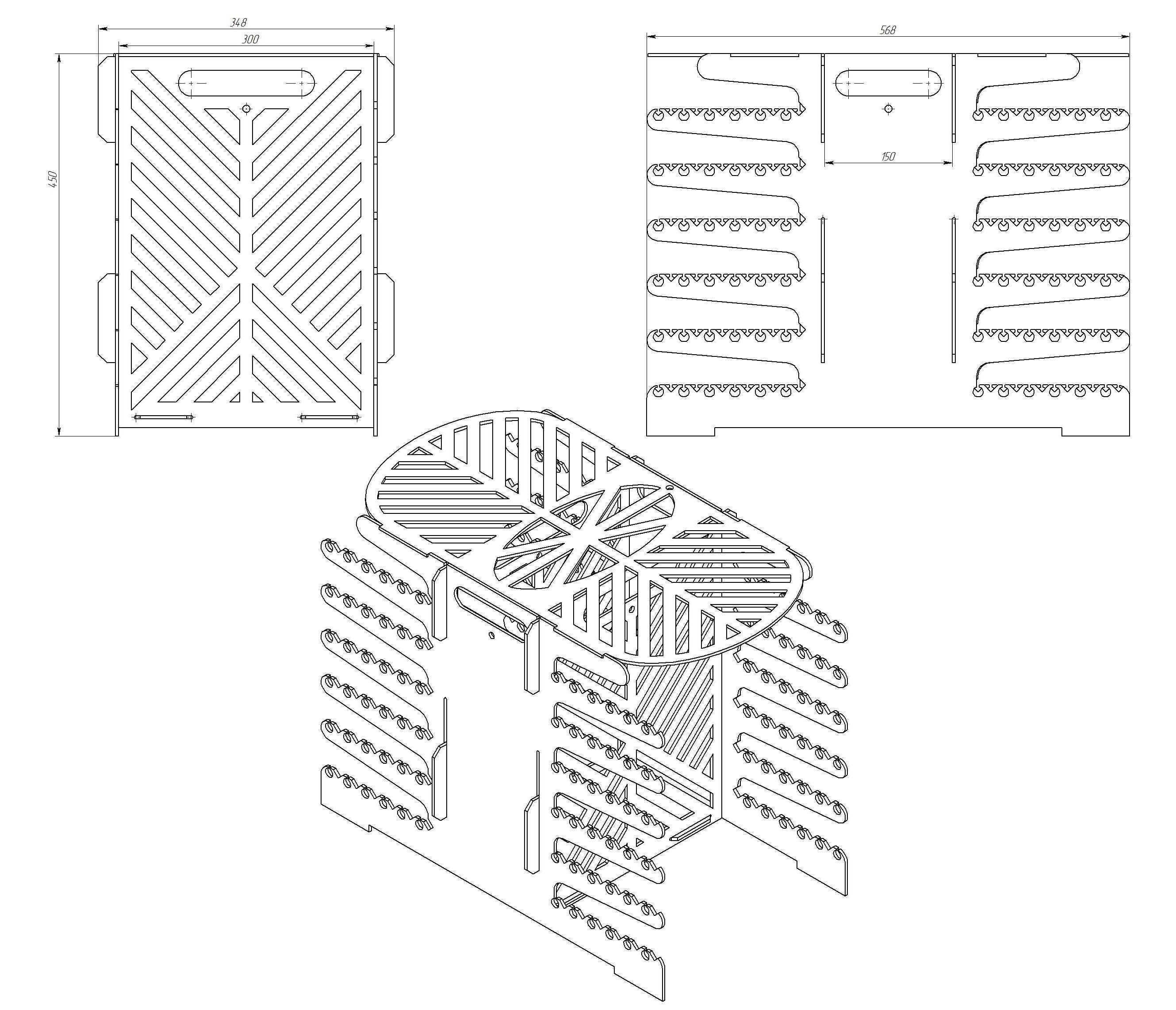 348
300
450
568
150